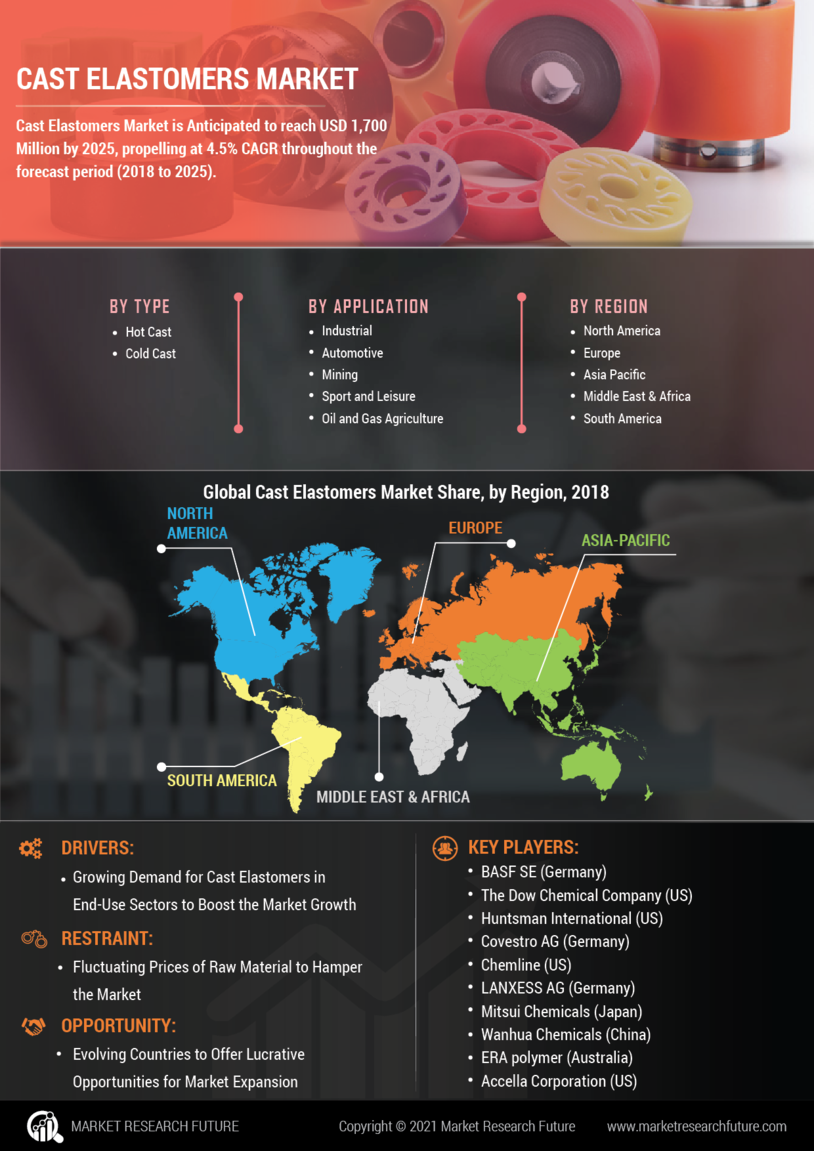 CAST ELASTOMERS MARKET

Cast Elastomers Market is Anticipated to reach USD 1,700 Million by 2025, propelling at 4.5% CAGR throughout the forecast period (2018 to 2025).

BY TYPE
• Hot Cast
• Cold Cast

BY APPLICATION
• Industrial
• Automotive
• Mining
• Sport and Leisure
• Oil and Gas Agriculture

BY REGION
• North America
• Europe
• Asia Pacific
• Middle East & Africa
• South America

Global Cast Elastomers Market Share, by Region, 2018

NORTH AMERICA
EUROPE
ASIA-PACIFIC
SOUTH AMERICA
MIDDLE EAST & AFRICA

DRIVERS:
• Growing Demand for Cast Elastomers in End-Use Sectors to Boost the Market Growth

RESTRAINT:
• Fluctuating Prices of Raw Material to Hamper the Market

OPPORTUNITY:
• Evolving Countries to Offer Lucrative Opportunities for Market Expansion

KEY PLAYERS:
• BASF SE (Germany)
• The Dow Chemical Company (US)
• Huntsman International (US)
• Covestro AG (Germany)
• Chemline (US)
• LANXESS AG (Germany)
• Mitsui Chemicals (Japan)
• Wanhua Chemicals (China)
• ERA polymer (Australia)
• Accella Corporation (US)

MARKET RESEARCH FUTURE
Copyright © 2021 Market Research Future
www.marketresearchfuture.com