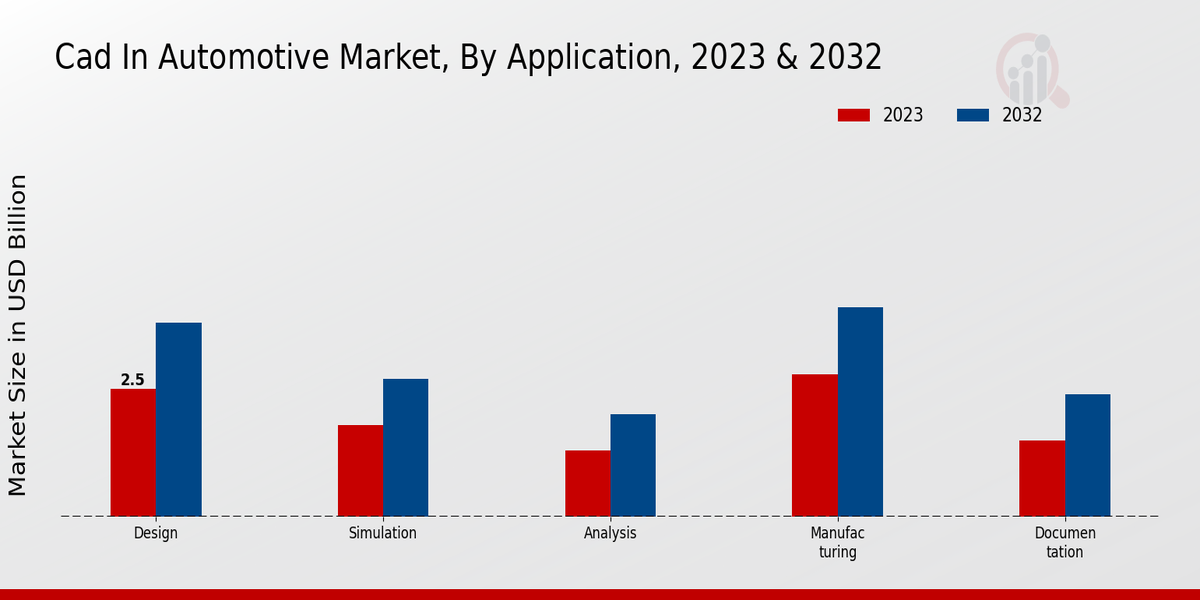 Cad In Automotive Market, By Application, 2023 & 2032

2023
2032

Market Size in USD Billion

2.5

Design
Simulation
Analysis
Manufac turing
Documen tation