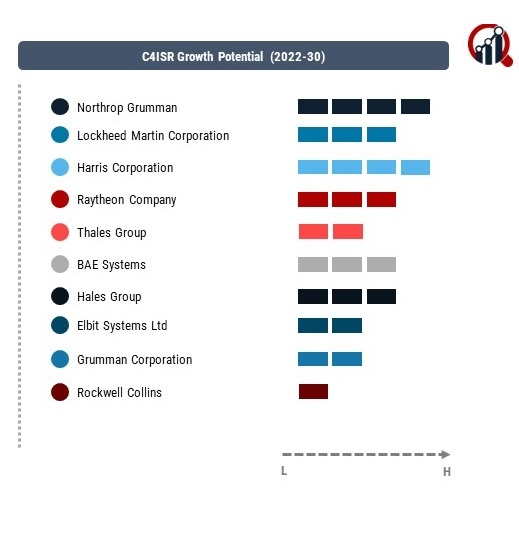 C4ISR Growth Potential (2022-30)

Northrop Grumman

Lockheed Martin Corporation

Harris Corporation

Raytheon Company

Thales Group

BAE Systems

Hales Group

Elbit Systems Ltd

Grumman Corporation

Rockwell Collins

L

H