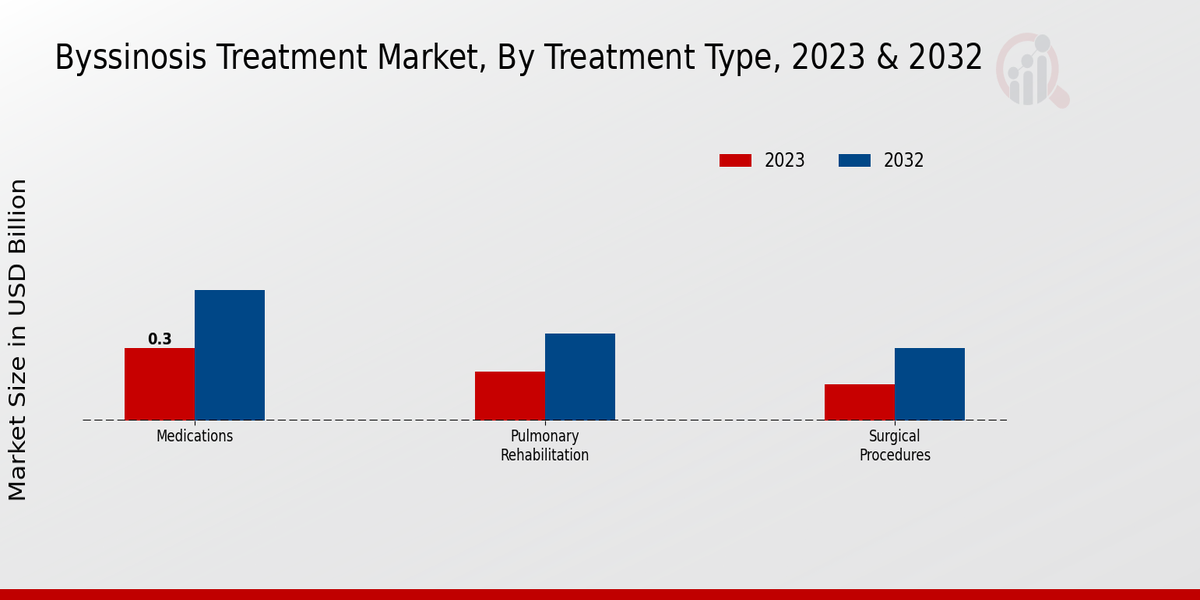 Byssinosis Treatment Market, By Treatment Type, 2023 & 2032

2023
2032

Market Size in USD Billion

0.3

Medications

Pulmonary Rehabilitation

Surgical Procedures