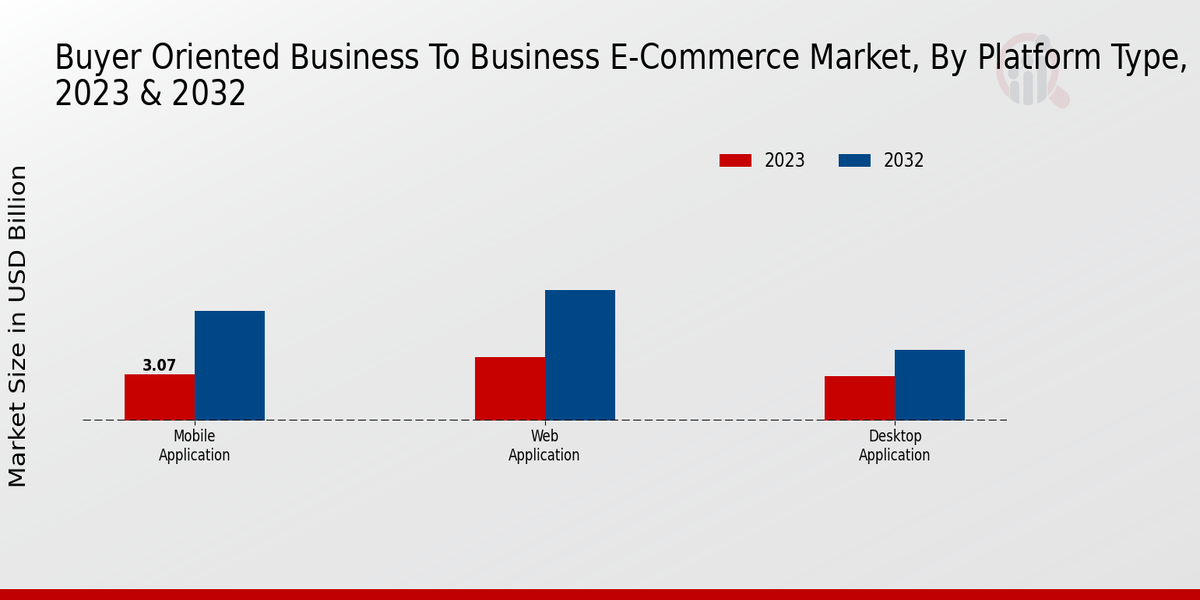 Buyer Oriented Business To Business E-Commerce Market, By Platform Type, 2023 & 2032

2023
2032

Market Size in USD Billion

3.07

Mobile Application
Web Application
Desktop Application