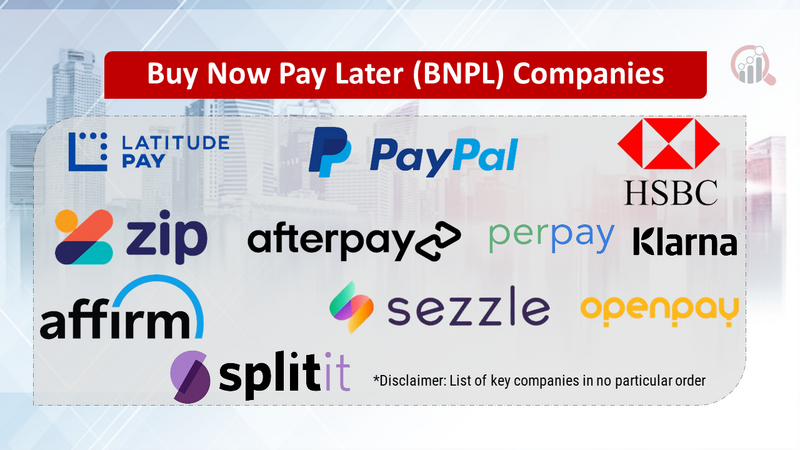 Buy Now Pay Later (BNPL) Companies

LATITUDE PAY

PayPal

HSBC

zip

afterpay

perpay

Klarna

affirm

sezzle

openpay

splitit

*Disclaimer: List of key companies in no particular order