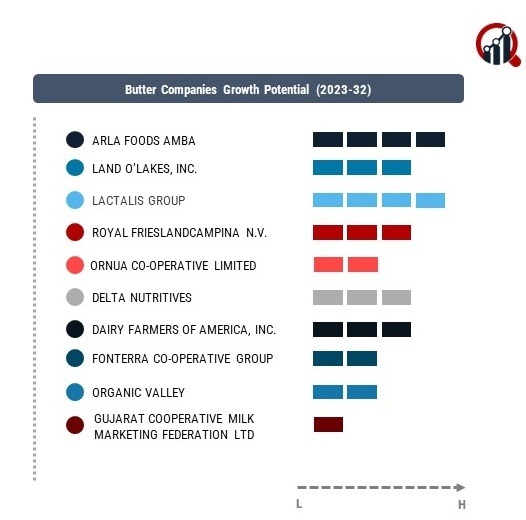 Butter Companies Growth Potential (2023-32)

ARLA FOODS AMBA
LAND O'LAKES, INC.
LACTALIS GROUP
ROYAL FRIESLANDCAMPINA N.V.
ORNUA CO-OPERATIVE LIMITED
DELTA NUTRITIVES
DAIRY FARMERS OF AMERICA, INC.
FONTERRA CO-OPERATIVE GROUP
ORGANIC VALLEY
GUJARAT COOPERATIVE MILK MARKETING FEDERATION LTD

L
H