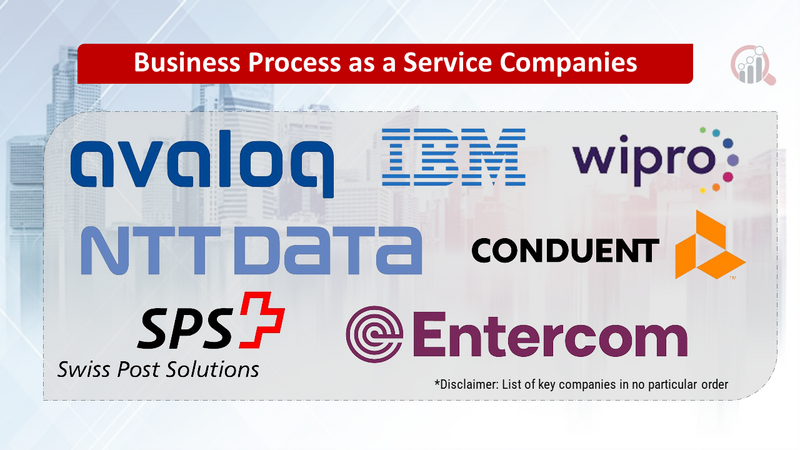 Business Process as a Service Companies

avaloq

IBM

wipro

NTT DATA

CONDUENT

SPS
Swiss Post Solutions

Entercom

*Disclaimer: List of key companies in no particular order