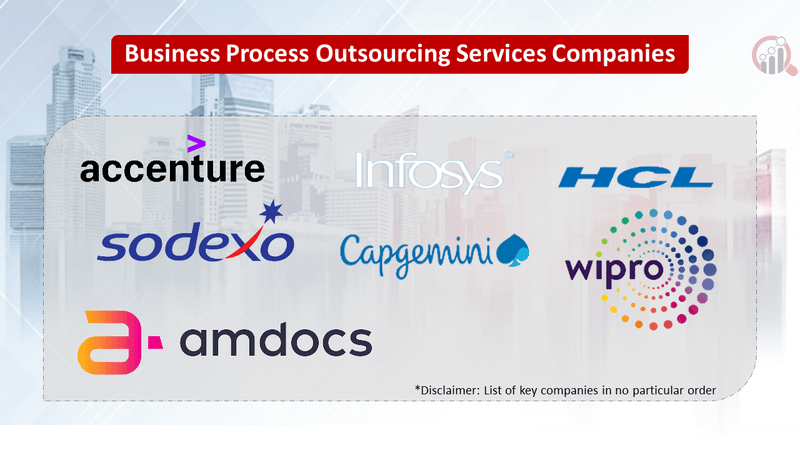 Business Process Outsourcing Services Companies

accenture

Infosys

HCL

sodexo

Capgemini

wipro

amdocs

*Disclaimer: List of key companies in no particular order