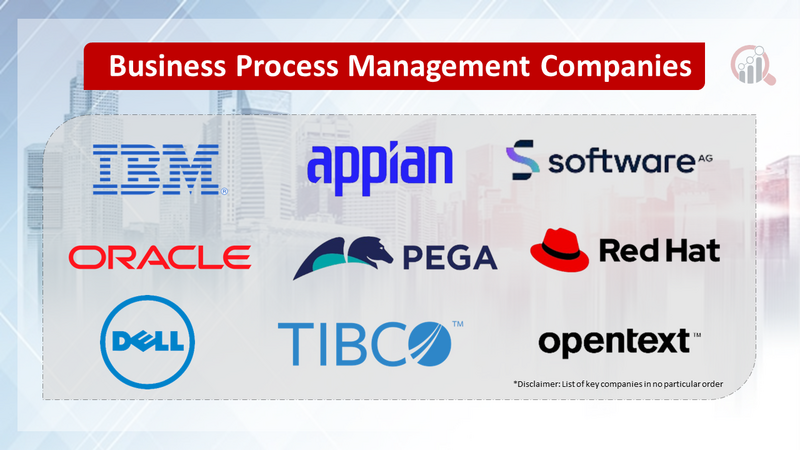 Business Process Management Companies

IBM®

appian

software AG

ORACLE

PEGA

Red Hat

DELL

TIBCO™

opentext™

*Disclaimer: List of key companies in no particular order