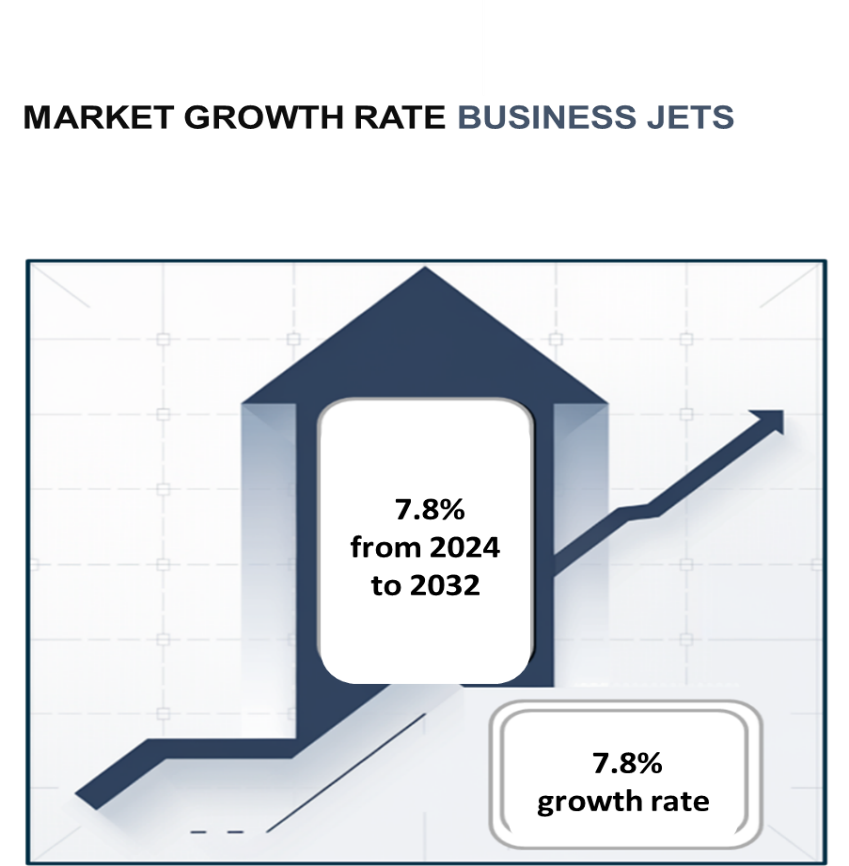 MARKET GROWTH RATE BUSINESS JETS

7.8%
from 2024
to 2032

7.8%
growth rate