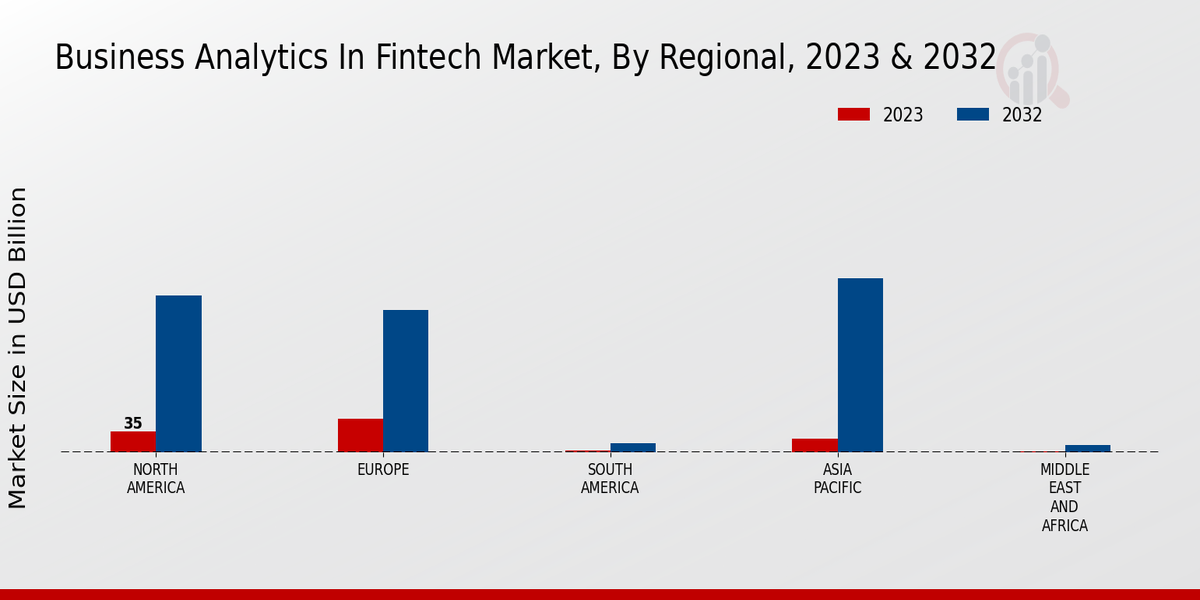 Business Analytics In Fintech Market, By Regional, 2023 & 2032

2023
2032

Market Size in USD Billion

35

NORTH AMERICA

EUROPE

SOUTH AMERICA

ASIA PACIFIC

MIDDLE EAST AND AFRICA