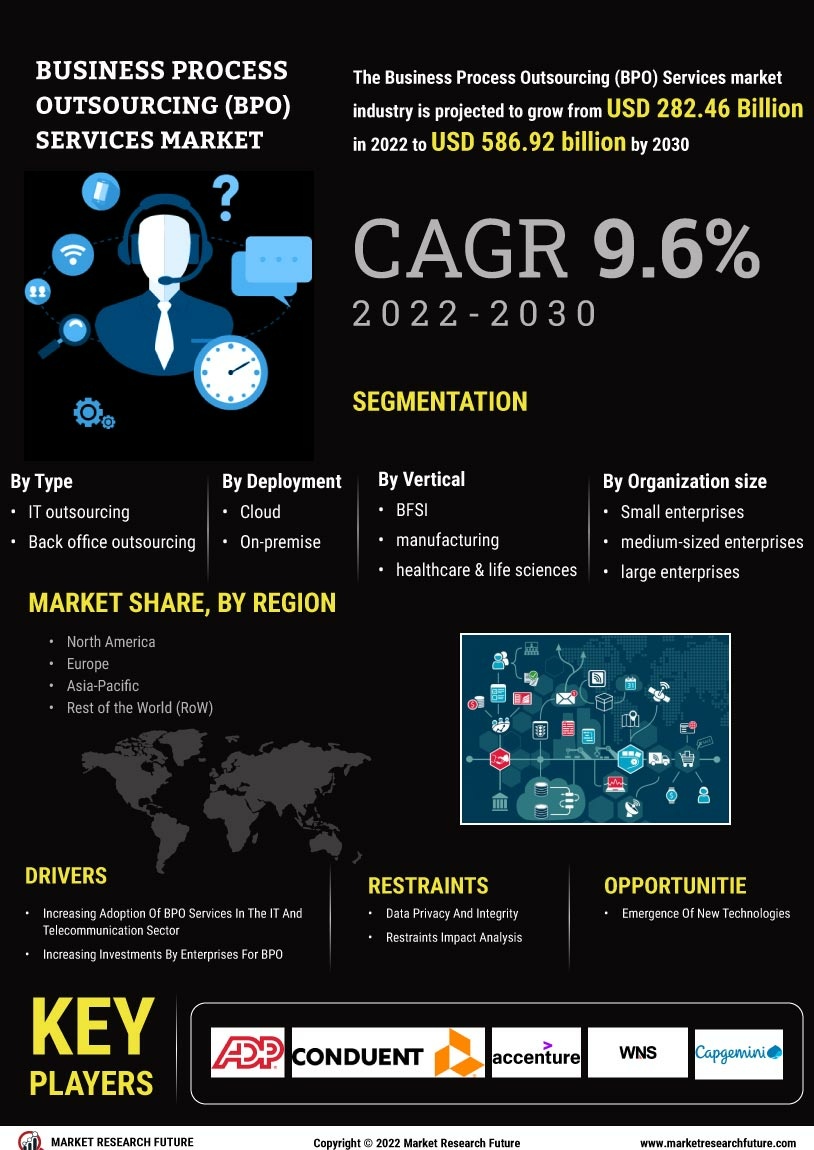 BUSINESS PROCESS OUTSOURCING (BPO) SERVICES MARKET

The Business Process Outsourcing (BPO) Services market industry is projected to grow from USD 282.46 Billion in 2022 to USD 586.92 billion by 2030

CAGR 9.6%
2022-2030

SEGMENTATION

By Type
• IT outsourcing
• Back office outsourcing

By Deployment
• Cloud
• On-premise

By Vertical
• BFSI
• manufacturing
• healthcare & life sciences

By Organization size
• Small enterprises
• medium-sized enterprises
• large enterprises

MARKET SHARE, BY REGION
• North America
• Europe
• Asia-Pacific
• Rest of the World (RoW)

DRIVERS
• Increasing Adoption Of BPO Services In The IT And Telecommunication Sector
• Increasing Investments By Enterprises For BPO

RESTRAINTS
• Data Privacy And Integrity
• Restraints Impact Analysis

OPPORTUNITIE
• Emergence Of New Technologies

KEY PLAYERS

ADP
CONDUENT
accenture
WNS
Capgemini

MARKET RESEARCH FUTURE
Copyright © 2022 Market Research Future
www.marketresearchfuture.com