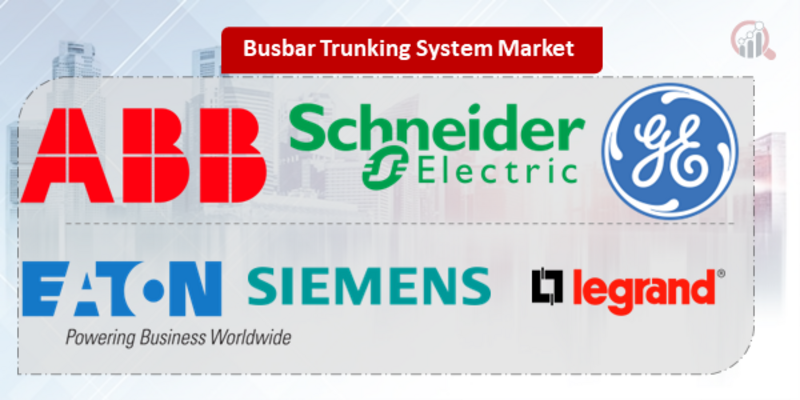 Busbar Trunking System Market

ABB

Schneider Electric

GE

EATON
Powering Business Worldwide

SIEMENS

legrand®