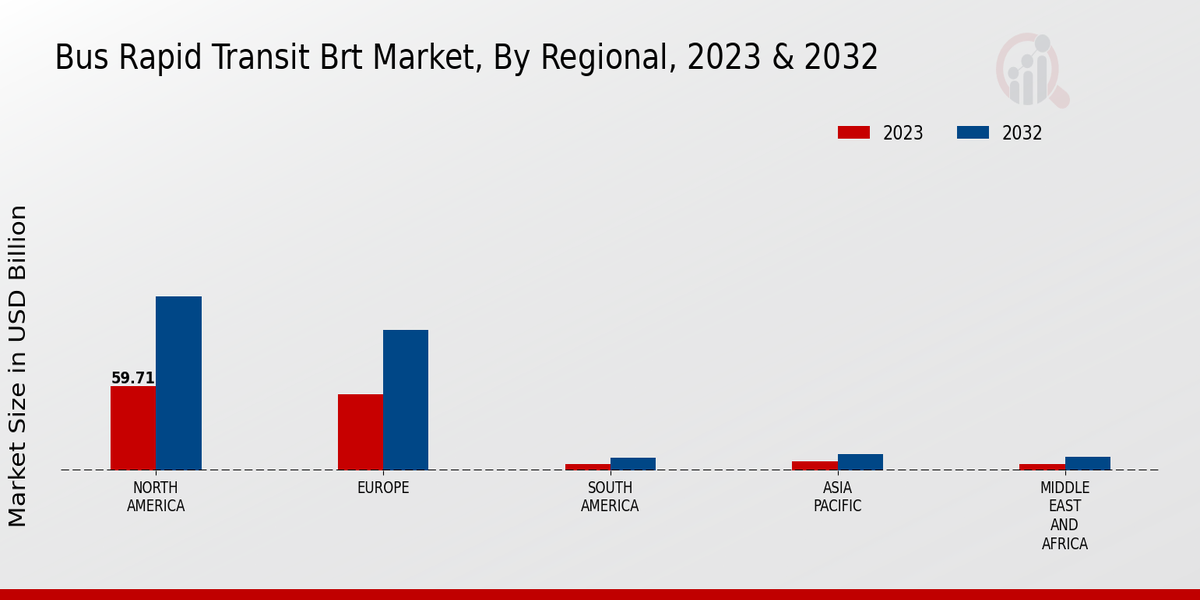 Bus Rapid Transit Brt Market, By Regional, 2023 & 2032

2023
2032

Market Size in USD Billion

59.71

NORTH AMERICA
EUROPE
SOUTH AMERICA
ASIA PACIFIC
MIDDLE EAST AND AFRICA