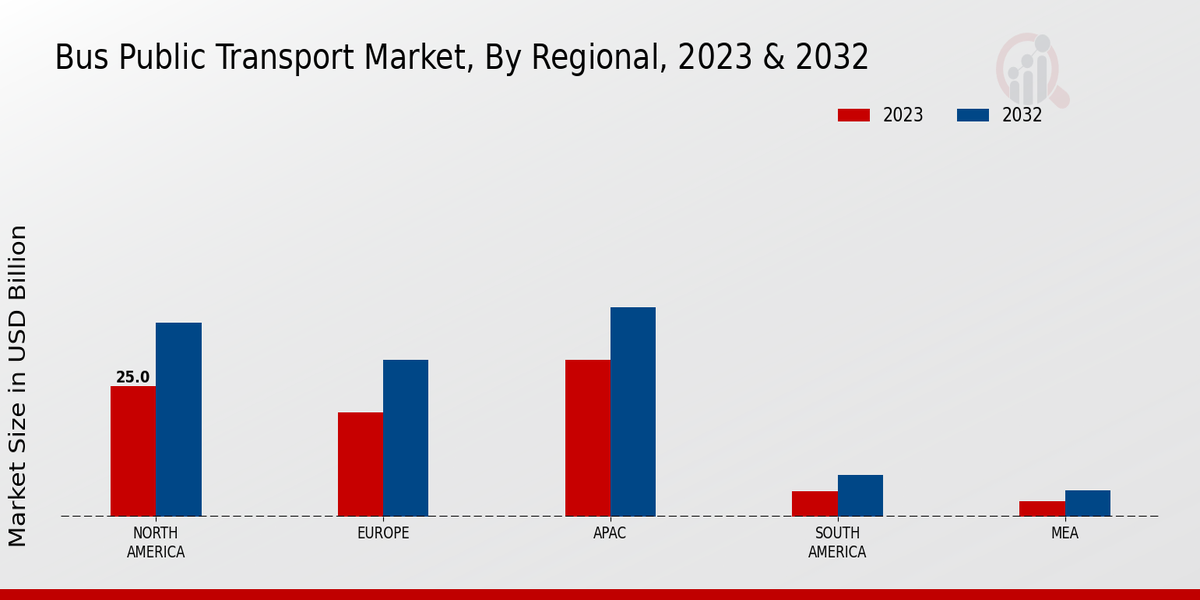 Bus Public Transport Market, By Regional, 2023 & 2032

2023
2032

Market Size in USD Billion

25.0

NORTH AMERICA
EUROPE
APAC
SOUTH AMERICA
MEA