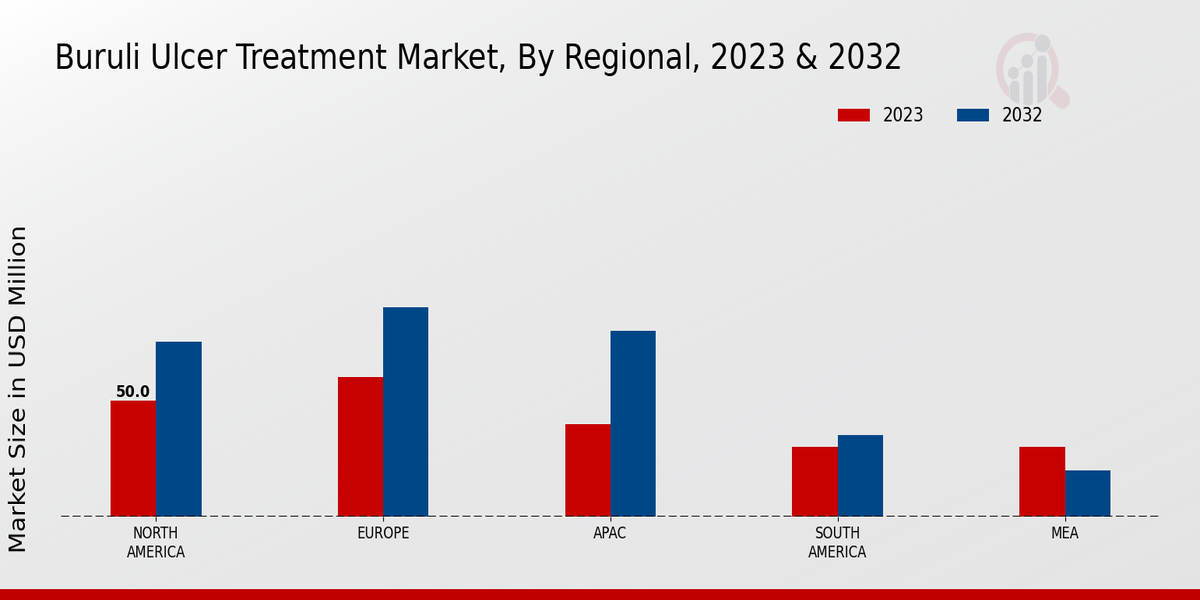 Buruli Ulcer Treatment Market, By Regional, 2023 & 2032

2023
2032

Market Size in USD Million

50.0

NORTH AMERICA
EUROPE
APAC
SOUTH AMERICA
MEA