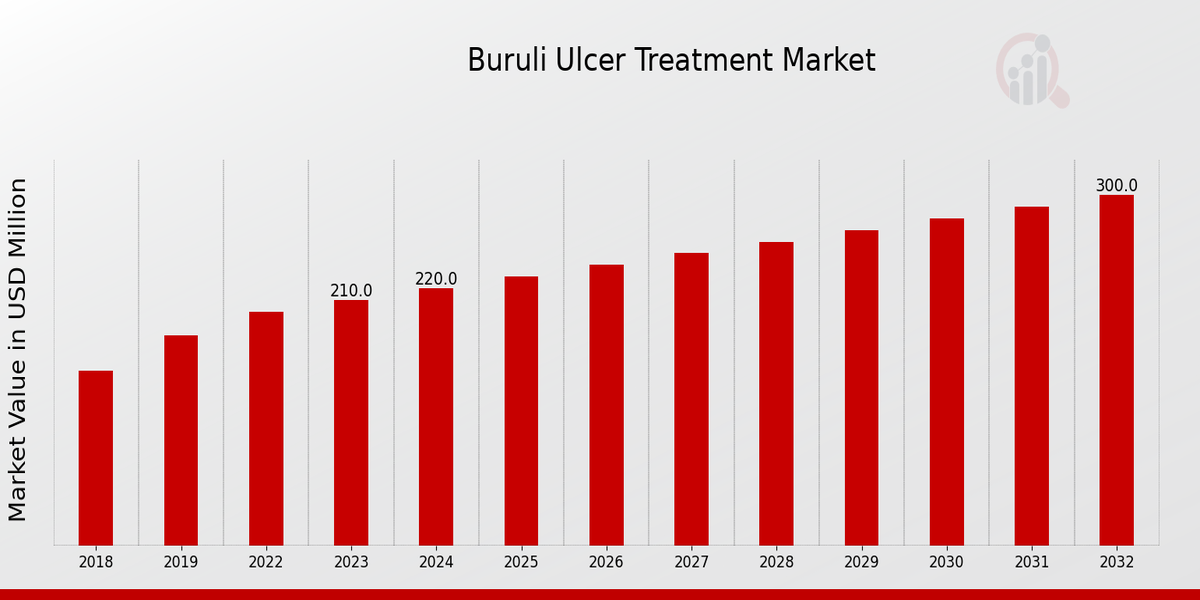 Buruli Ulcer Treatment Market

Market Value in USD Million

210.0
220.0
300.0

2018
2019
2022
2023
2024
2025
2026
2027
2028
2029
2030
2031
2032