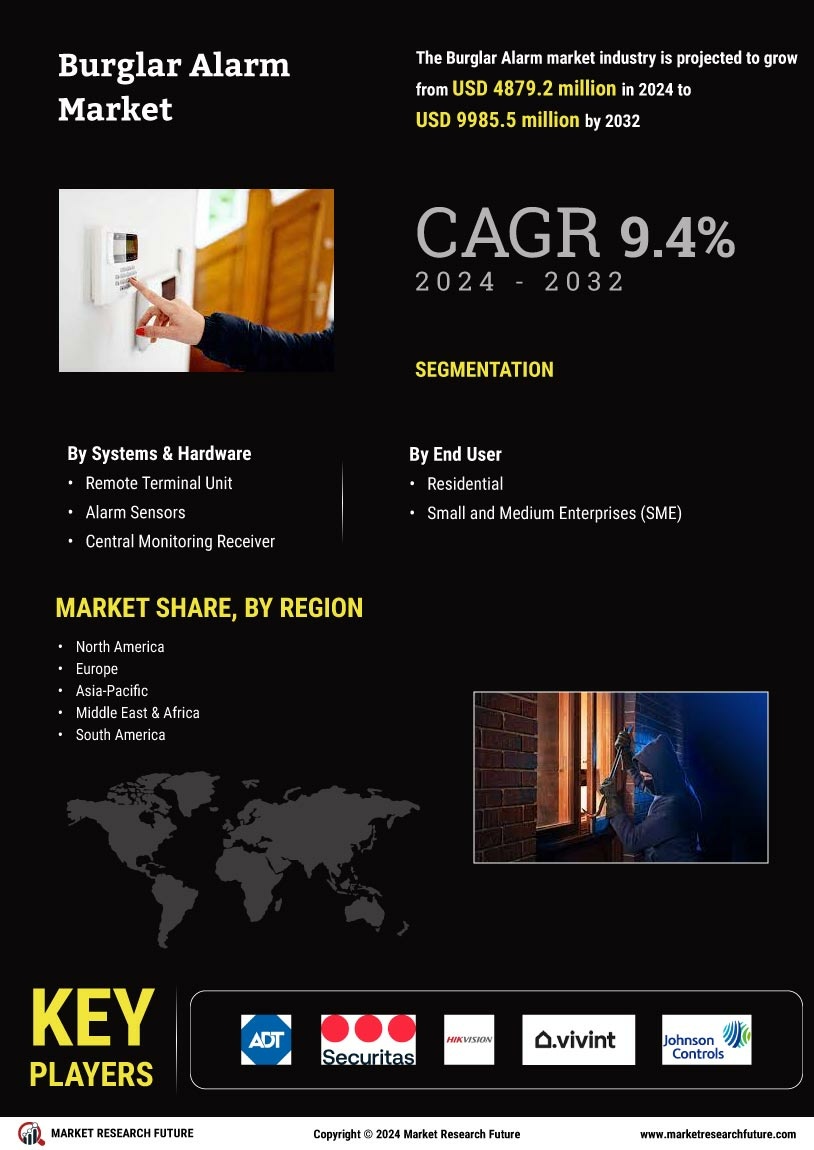 Burglar Alarm Market

The Burglar Alarm market industry is projected to grow from USD 4879.2 million in 2024 to USD 9985.5 million by 2032

CAGR 9.4%
2024 - 2032

SEGMENTATION

By Systems & Hardware
• Remote Terminal Unit
• Alarm Sensors
• Central Monitoring Receiver

By End User
• Residential
• Small and Medium Enterprises (SME)

MARKET SHARE, BY REGION
• North America
• Europe
• Asia-Pacific
• Middle East & Africa
• South America

KEY PLAYERS

ADT
Securitas
HIKVISION
vivint
Johnson Controls

MARKET RESEARCH FUTURE
Copyright © 2024 Market Research Future
www.marketresearchfuture.com