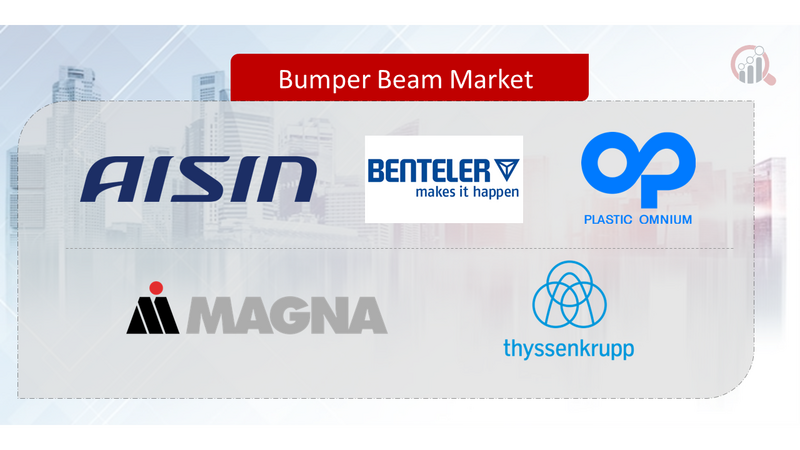 Bumper Beam Market

AISIN

BENTELER
makes it happen

PLASTIC OMNIUM

MAGNA

thyssenkrupp