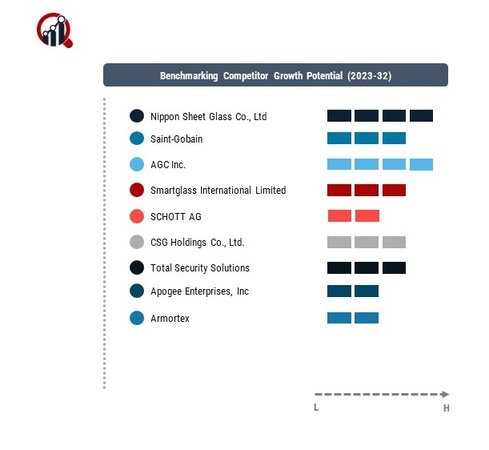 Benchmarking Competitor Growth Potential (2023-32)

Nippon Sheet Glass Co., Ltd

Saint-Gobain

AGC Inc.

Smartglass International Limited

SCHOTT AG

CSG Holdings Co., Ltd.

Total Security Solutions

Apogee Enterprises, Inc

Armortex

L

H