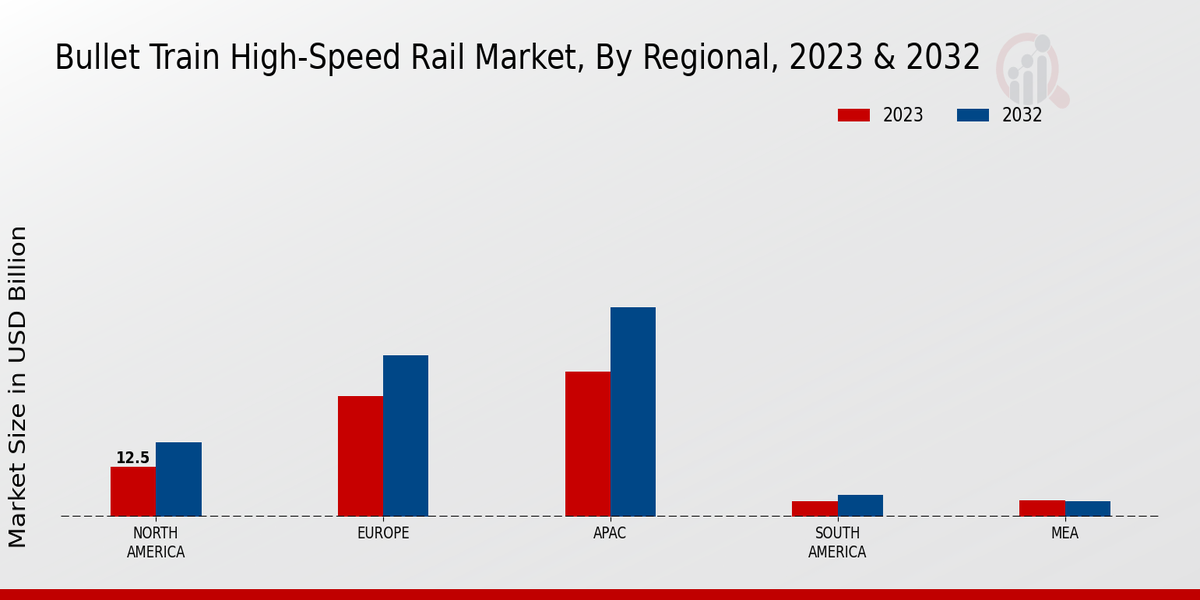 Bullet Train High-Speed Rail Market, By Regional, 2023 & 2032

2023
2032

Market Size in USD Billion

12.5

NORTH AMERICA
EUROPE
APAC
SOUTH AMERICA
MEA