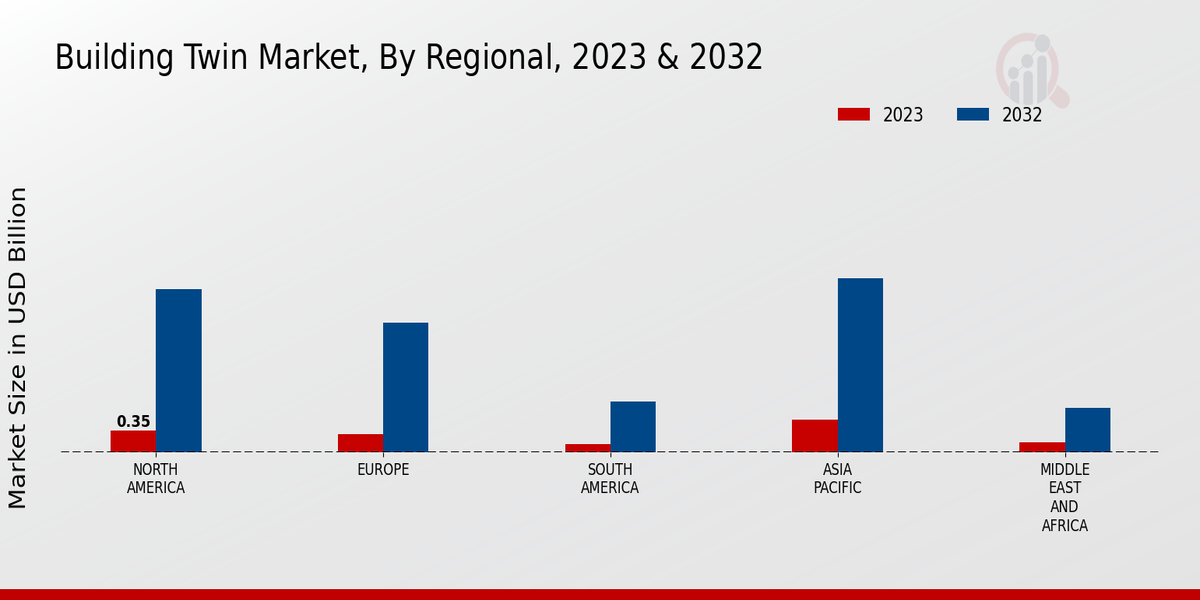 Building Twin Market, By Regional, 2023 & 2032

2023 2032

Market Size in USD Billion

0.35

NORTH AMERICA

EUROPE

SOUTH AMERICA

ASIA PACIFIC

MIDDLE EAST AND AFRICA