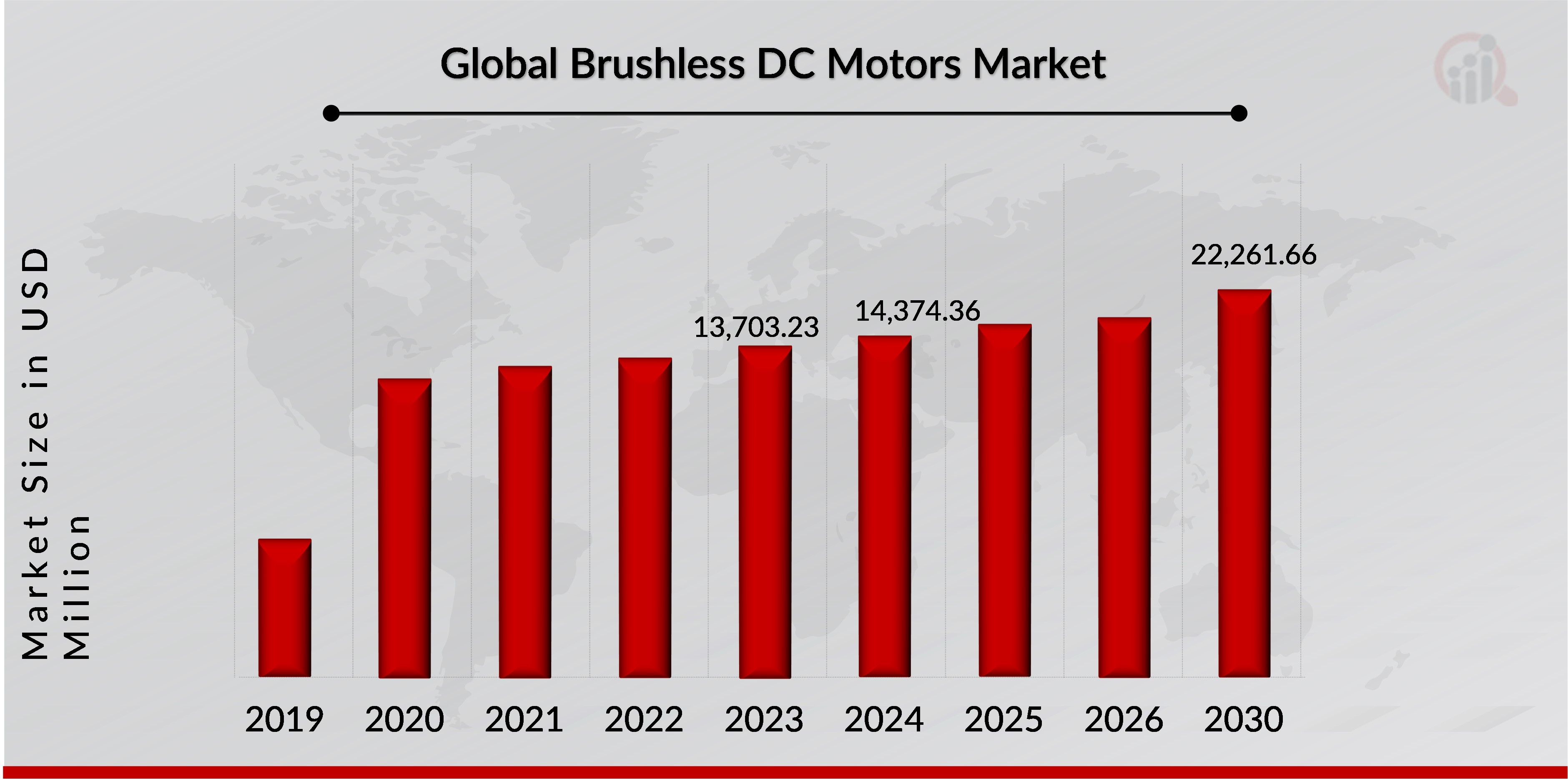 Global Brushless DC Motors Market

Market Size in USD Million

13,703.23
14,374.36
22,261.66

2019
2020
2021
2022
2023
2024
2025
2026
2030