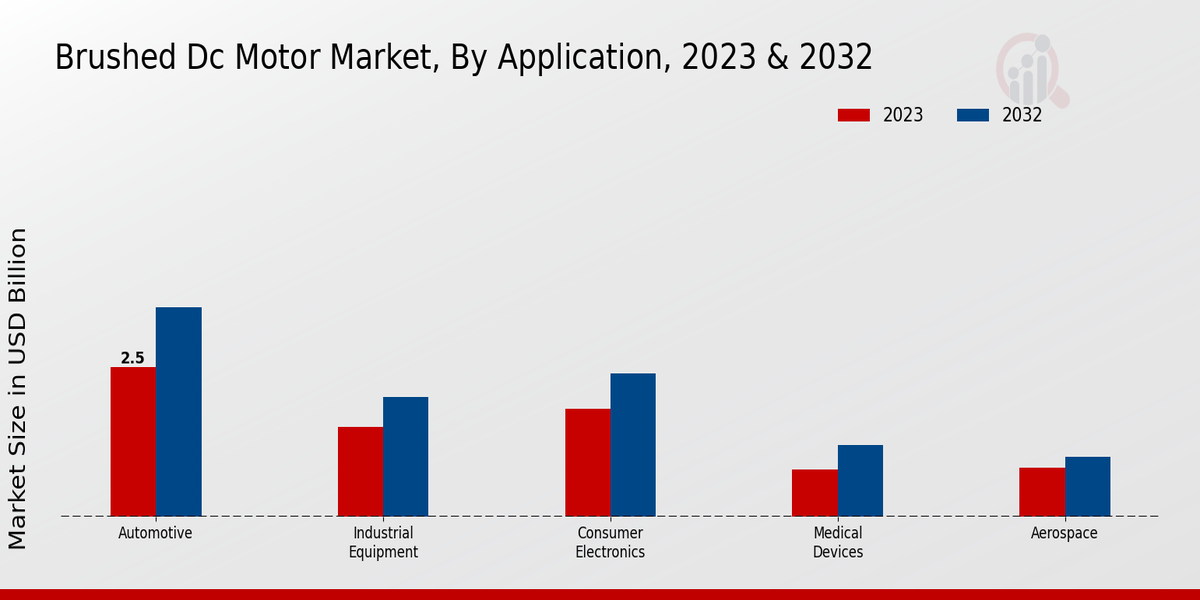 Brushed Dc Motor Market, By Application, 2023 & 2032

2023
2032

Market Size in USD Billion

2.5

Automotive
Industrial Equipment
Consumer Electronics
Medical Devices
Aerospace