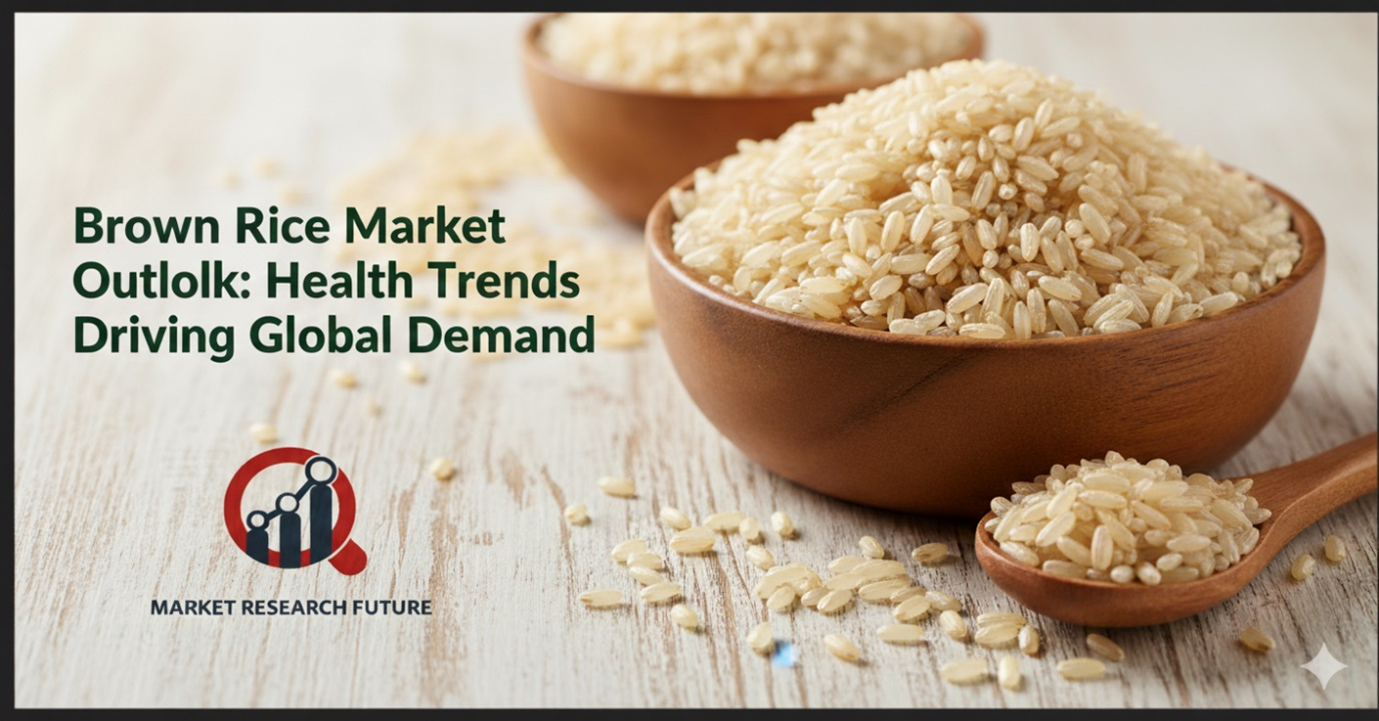 Brown Rice Market Outlolk: Health Trends Driving Global Demand

MARKET RESEARCH FUTURE