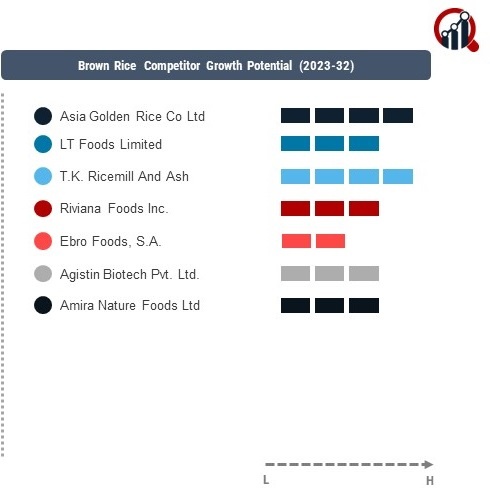 Brown Rice Competitor Growth Potential (2023-32)

Asia Golden Rice Co Ltd

LT Foods Limited

T.K. Ricemill And Ash

Riviana Foods Inc.

Ebro Foods, S.A.

Agistin Biotech Pvt. Ltd.

Amira Nature Foods Ltd

L

H