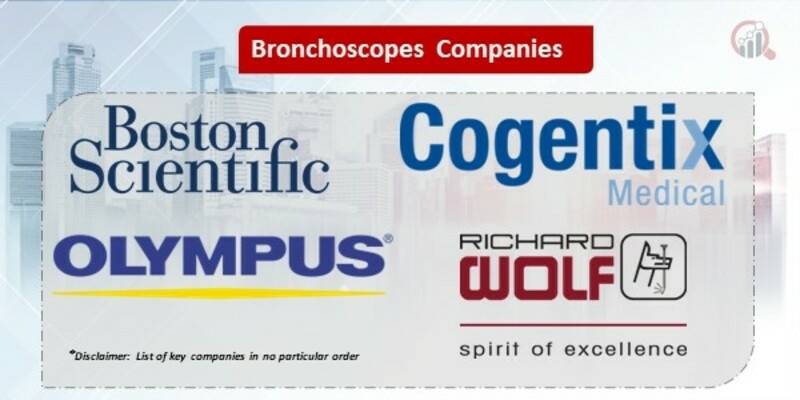 Bronchoscopes Companies

Boston Scientific

Cogentix Medical

OLYMPUS®

RICHARD WOLF

spirit of excellence

*Disclaimer: List of key companies in no particular order