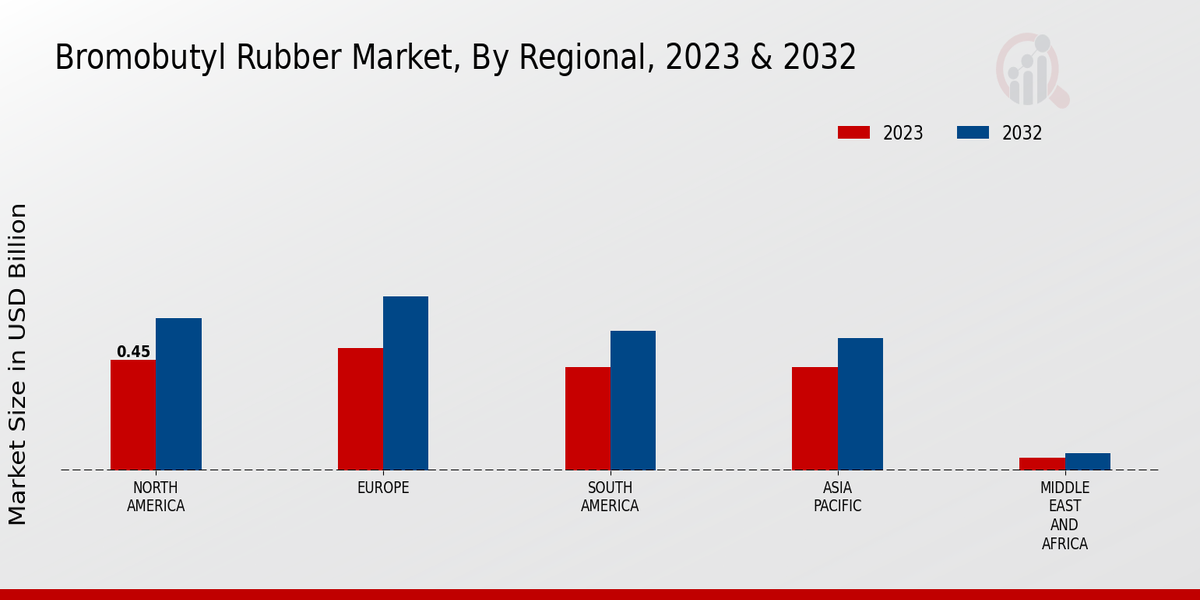 Bromobutyl Rubber Market, By Regional, 2023 & 2032

2023
2032

Market Size in USD Billion

0.45

NORTH AMERICA
EUROPE
SOUTH AMERICA
ASIA PACIFIC
MIDDLE EAST AND AFRICA