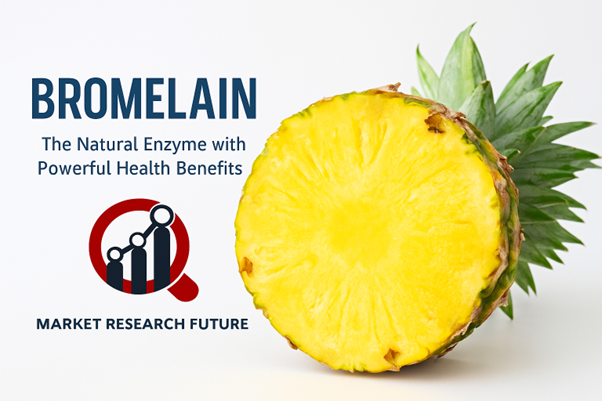 BROMELAIN

The Natural Enzyme with Powerful Health Benefits

MARKET RESEARCH FUTURE