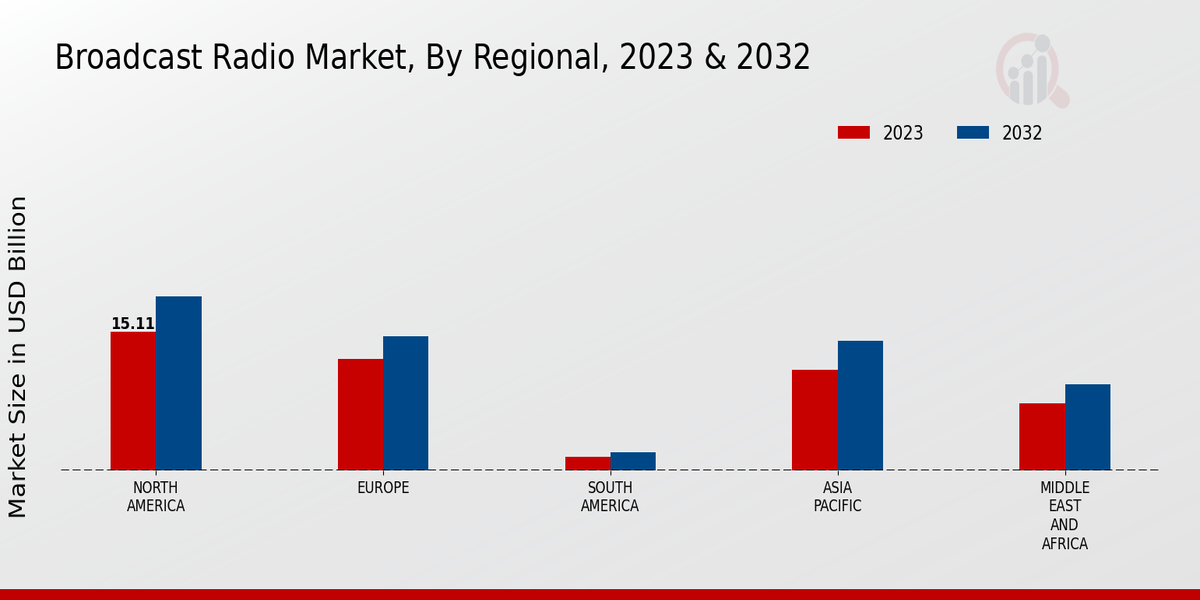 Broadcast Radio Market, By Regional, 2023 & 2032

2023
2032

Market Size in USD Billion

15.11

NORTH AMERICA
EUROPE
SOUTH AMERICA
ASIA PACIFIC
MIDDLE EAST AND AFRICA