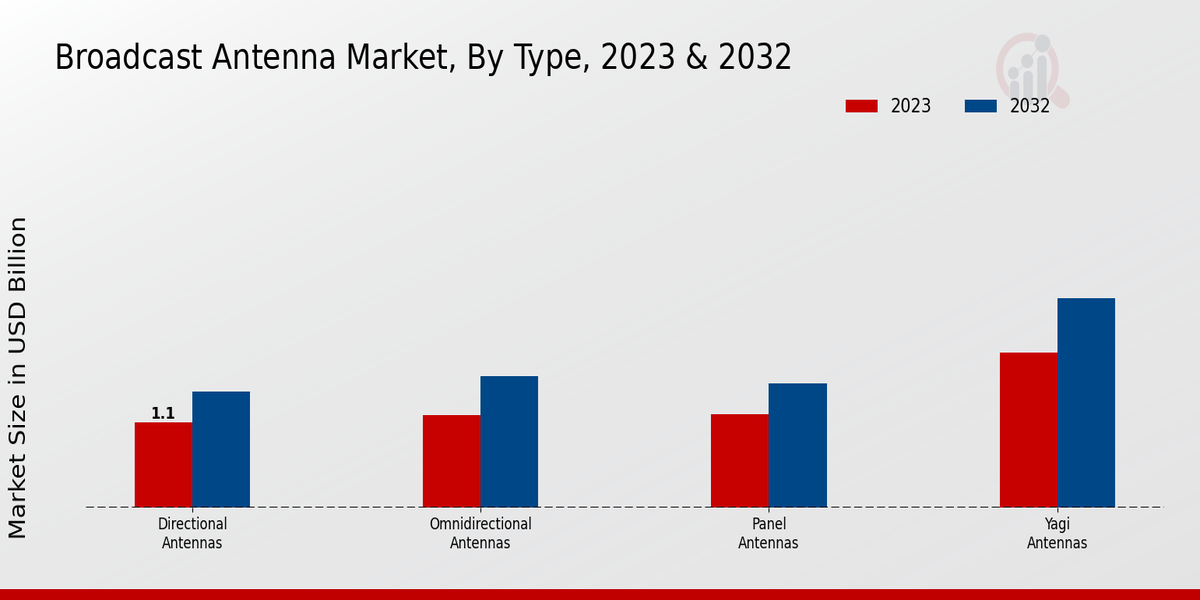 Broadcast Antenna Market, By Type, 2023 & 2032

2023
2032

Market Size in USD Billion

1.1

Directional Antennas

Omnidirectional Antennas

Panel Antennas

Yagi Antennas