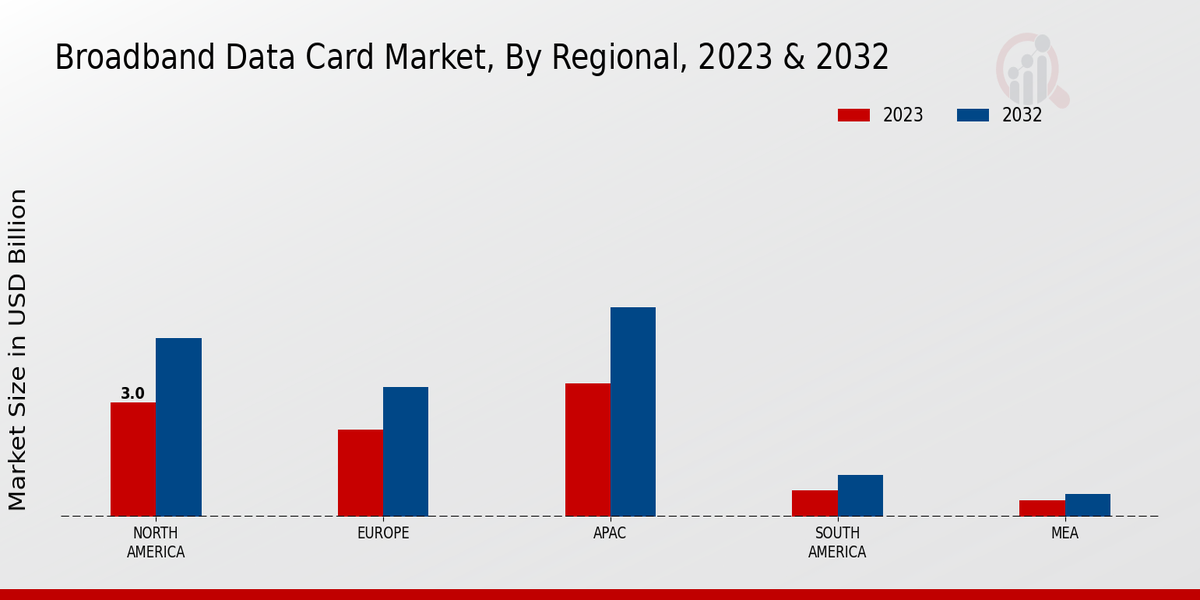 Broadband Data Card Market, By Regional, 2023 & 2032

2023
2032

Market Size in USD Billion

3.0

NORTH AMERICA
EUROPE
APAC
SOUTH AMERICA
MEA