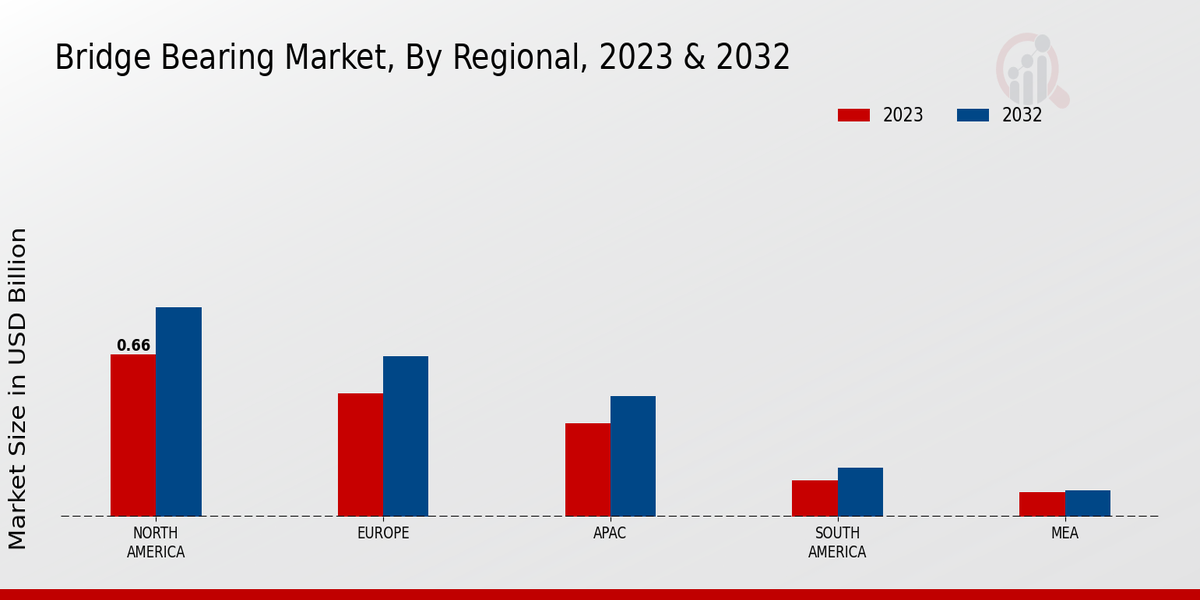 Bridge Bearing Market, By Regional, 2023 & 2032

2023
2032

Market Size in USD Billion

0.66

NORTH AMERICA
EUROPE
APAC
SOUTH AMERICA
MEA