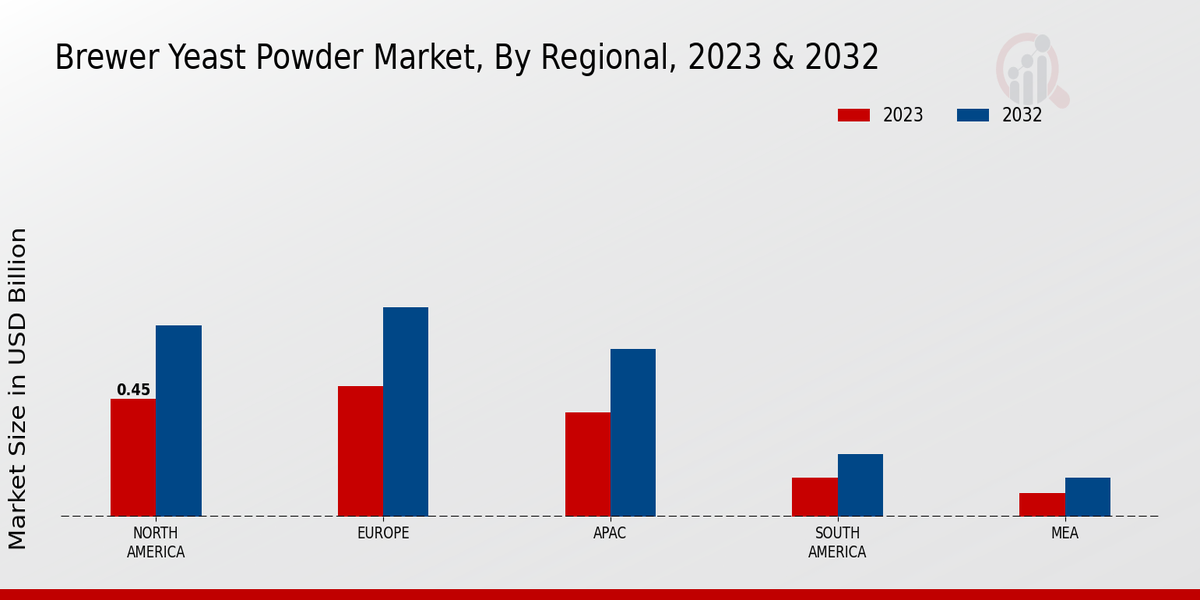 Brewer Yeast Powder Market, By Regional, 2023 & 2032

2023 2032

Market Size in USD Billion

0.45

NORTH AMERICA

EUROPE

APAC

SOUTH AMERICA

MEA