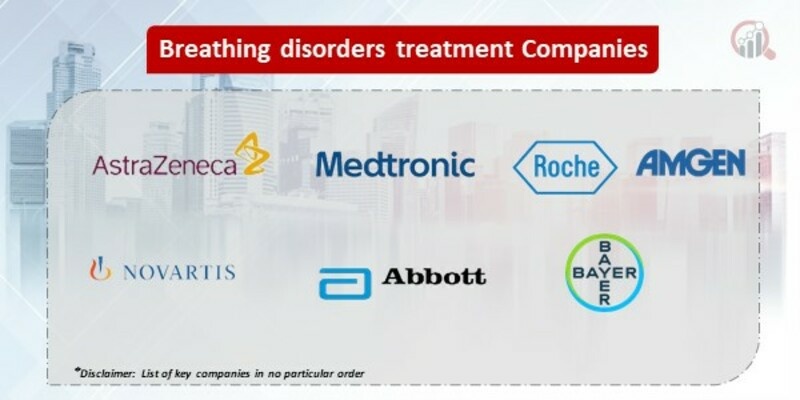 Breathing disorders treatment Companies

AstraZeneca

Medtronic

Roche

AMGEN

NOVARTIS

Abbott

BAYER
BAYER

*Disclaimer: List of key companies in no particular order