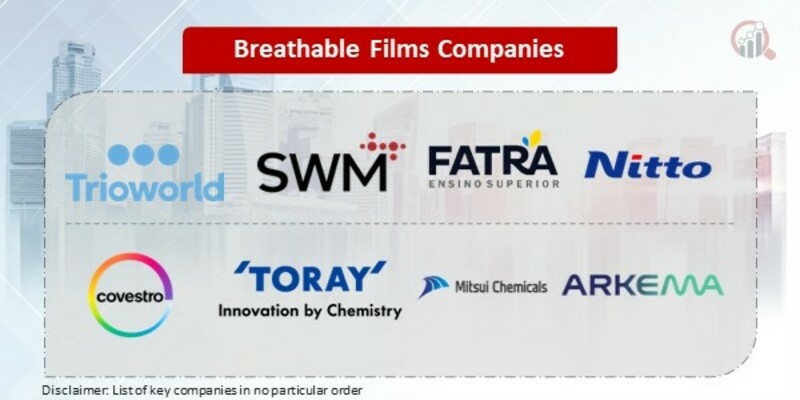 Breathable Films Companies

Trioworld

SWM

FATRA
ENSINO SUPERIOR

Nitto

covestro

'TORAY'
Innovation by Chemistry

Mitsui Chemicals

ARKEMA

Disclaimer: List of key companies in no particular order