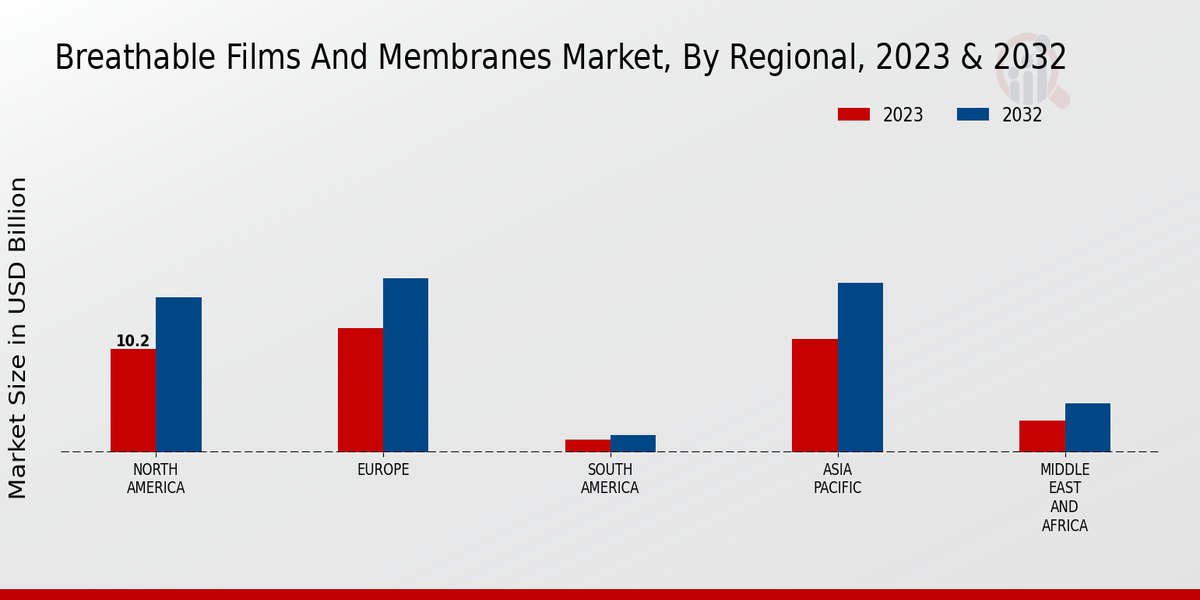 Breathable Films And Membranes Market, By Regional, 2023 & 2032

2023
2032

Market Size in USD Billion

10.2

NORTH AMERICA
EUROPE
SOUTH AMERICA
ASIA PACIFIC
MIDDLE EAST AND AFRICA