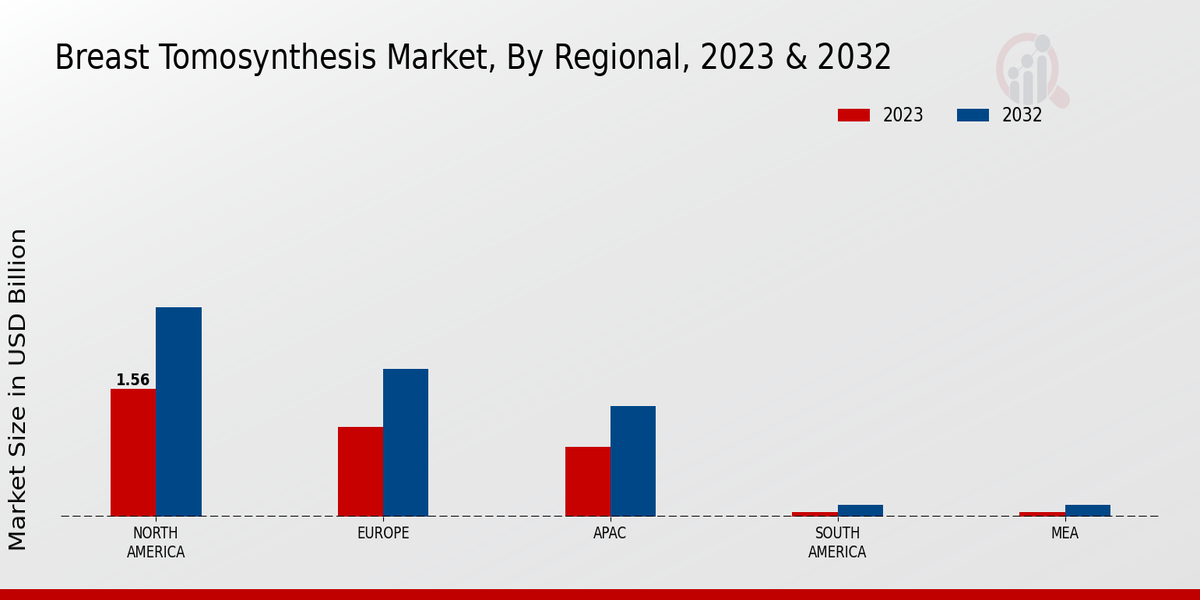 Breast Tomosynthesis Market, By Regional, 2023 & 2032

2023
2032

Market Size in USD Billion

1.56

NORTH AMERICA
EUROPE
APAC
SOUTH AMERICA
MEA