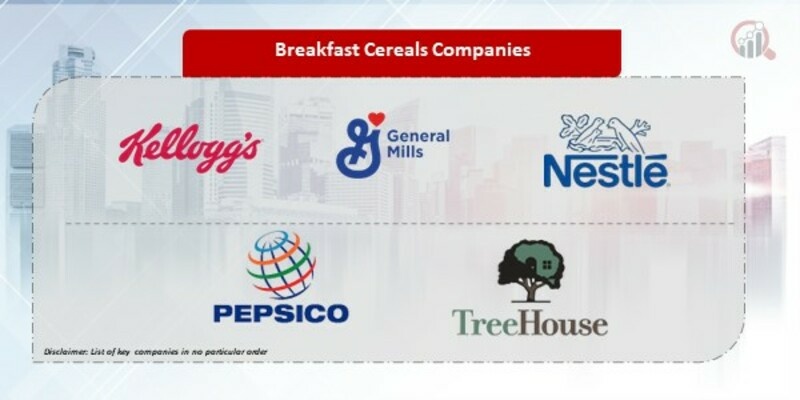 Breakfast Cereals Companies

Kellogg's

G General Mills

Nestlé

PEPSICO

TreeHouse

Disclaimer: List of key companies in no particular order