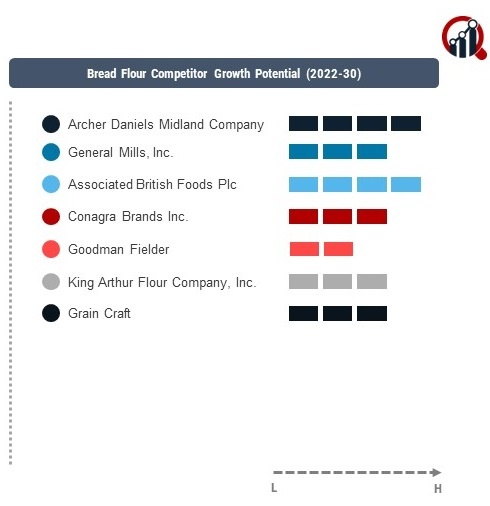 Bread Flour Competitor Growth Potential (2022-30)

Archer Daniels Midland Company

General Mills, Inc.

Associated British Foods Plc

Conagra Brands Inc.

Goodman Fielder

King Arthur Flour Company, Inc.

Grain Craft

L

H