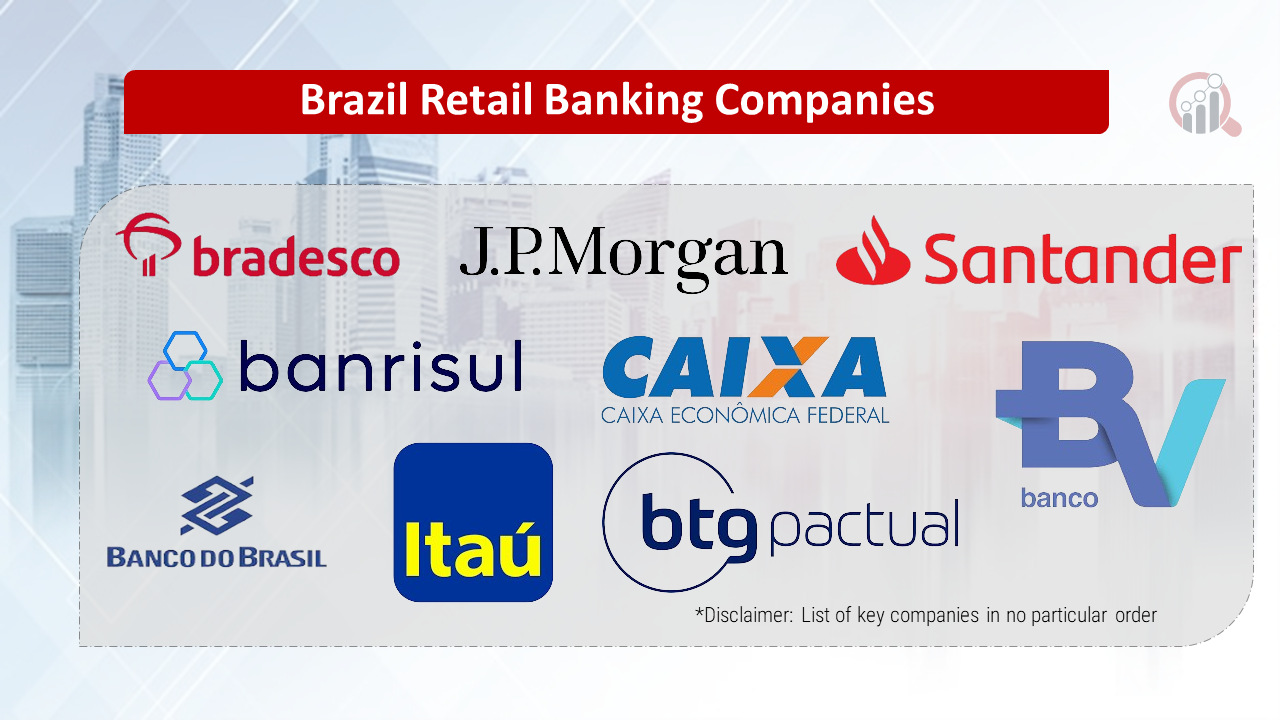 Brazil Retail Banking Companies

bradesco

J.P.Morgan

Santander

banrisul

CAIXA
CAIXA ECONÔMICA FEDERAL

BV
banco

BANCO DO BRASIL

Itaú

btg pactual

*Disclaimer: List of key companies in no particular order