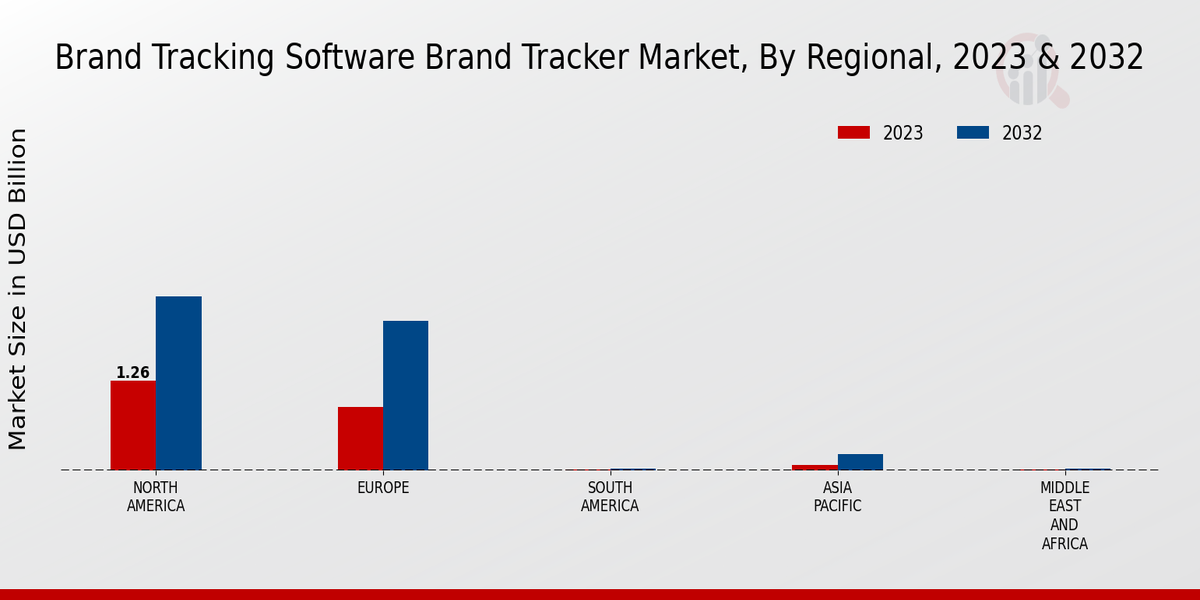 Brand Tracking Software Brand Tracker Market, By Regional, 2023 & 2032

2023
2032

Market Size in USD Billion

1.26

NORTH AMERICA
EUROPE
SOUTH AMERICA
ASIA PACIFIC
MIDDLE EAST AND AFRICA