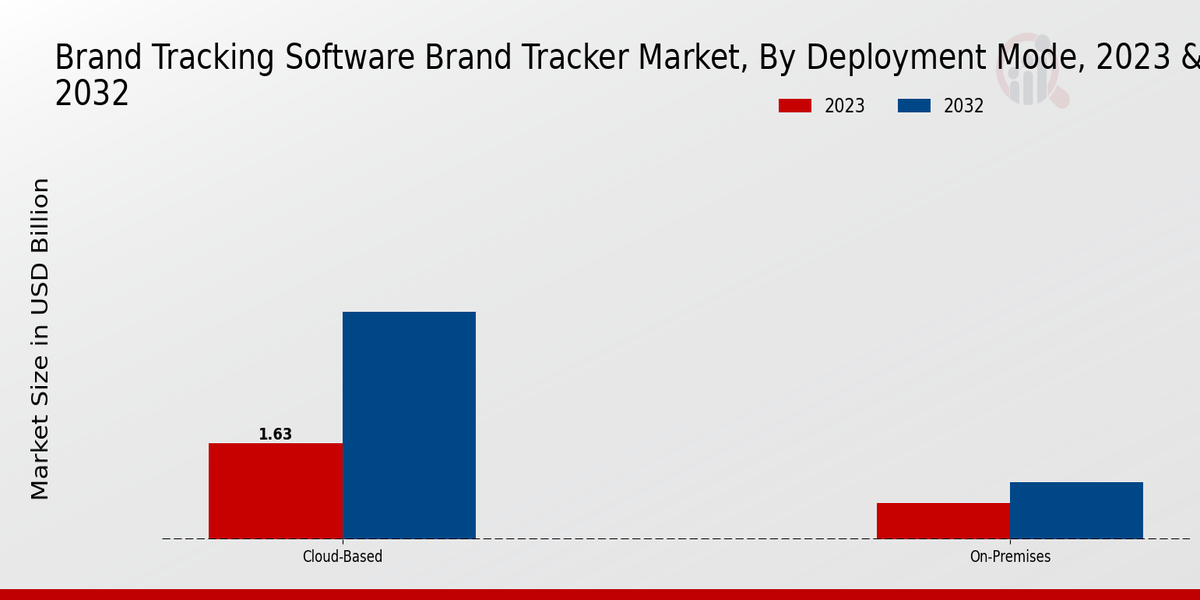 Brand Tracking Software Brand Tracker Market, By Deployment Mode, 2023 & 2032

2023
2032

Market Size in USD Billion

1.63

Cloud-Based
On-Premises