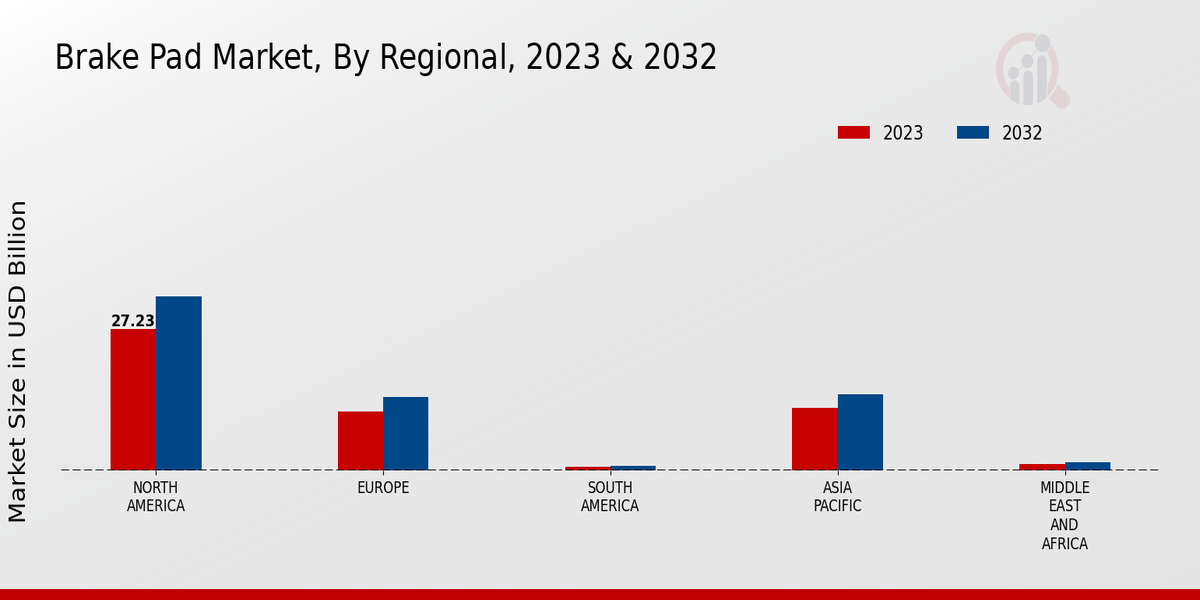 Brake Pad Market, By Regional, 2023 & 2032

2023
2032

Market Size in USD Billion

27.23

NORTH AMERICA
EUROPE
SOUTH AMERICA
ASIA PACIFIC
MIDDLE EAST AND AFRICA