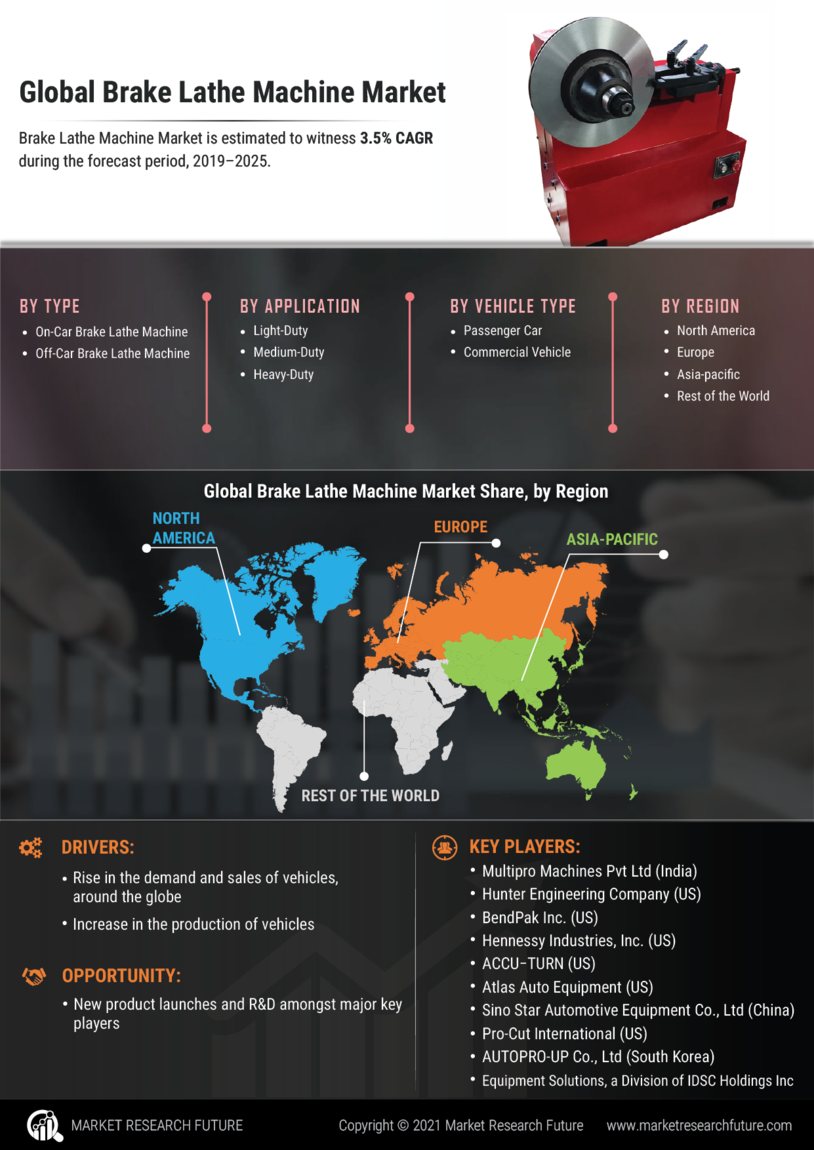 Global Brake Lathe Machine Market

Brake Lathe Machine Market is estimated to witness 3.5% CAGR during the forecast period, 2019–2025.

BY TYPE
• On-Car Brake Lathe Machine
• Off-Car Brake Lathe Machine

BY APPLICATION
• Light-Duty
• Medium-Duty
• Heavy-Duty

BY VEHICLE TYPE
• Passenger Car
• Commercial Vehicle

BY REGION
• North America
• Europe
• Asia-pacific
• Rest of the World

Global Brake Lathe Machine Market Share, by Region

NORTH AMERICA
EUROPE
ASIA-PACIFIC
REST OF THE WORLD

DRIVERS:
• Rise in the demand and sales of vehicles, around the globe
• Increase in the production of vehicles

OPPORTUNITY:
• New product launches and R&D amongst major key players

KEY PLAYERS:
• Multipro Machines Pvt Ltd (India)
• Hunter Engineering Company (US)
• BendPak Inc. (US)
• Hennessy Industries, Inc. (US)
• ACCU-TURN (US)
• Atlas Auto Equipment (US)
• Sino Star Automotive Equipment Co., Ltd (China)
• Pro-Cut International (US)
• AUTOPRO-UP Co., Ltd (South Korea)
• Equipment Solutions, a Division of IDSC Holdings Inc

MARKET RESEARCH FUTURE
Copyright © 2021 Market Research Future
www.marketresearchfuture.com