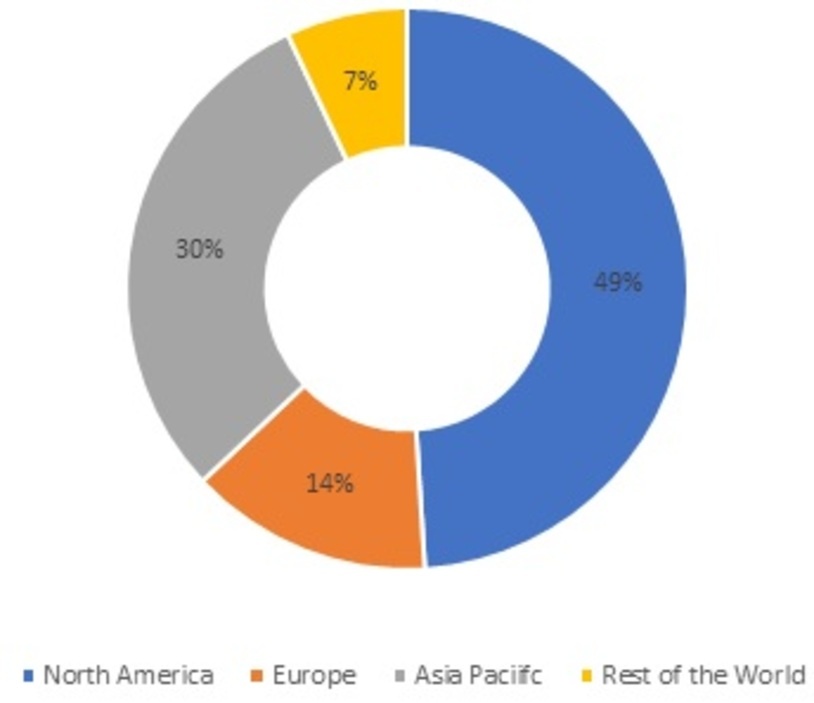 7%

30%

49%

14%

North America
Europe
Asia Paciifc
Rest of the World