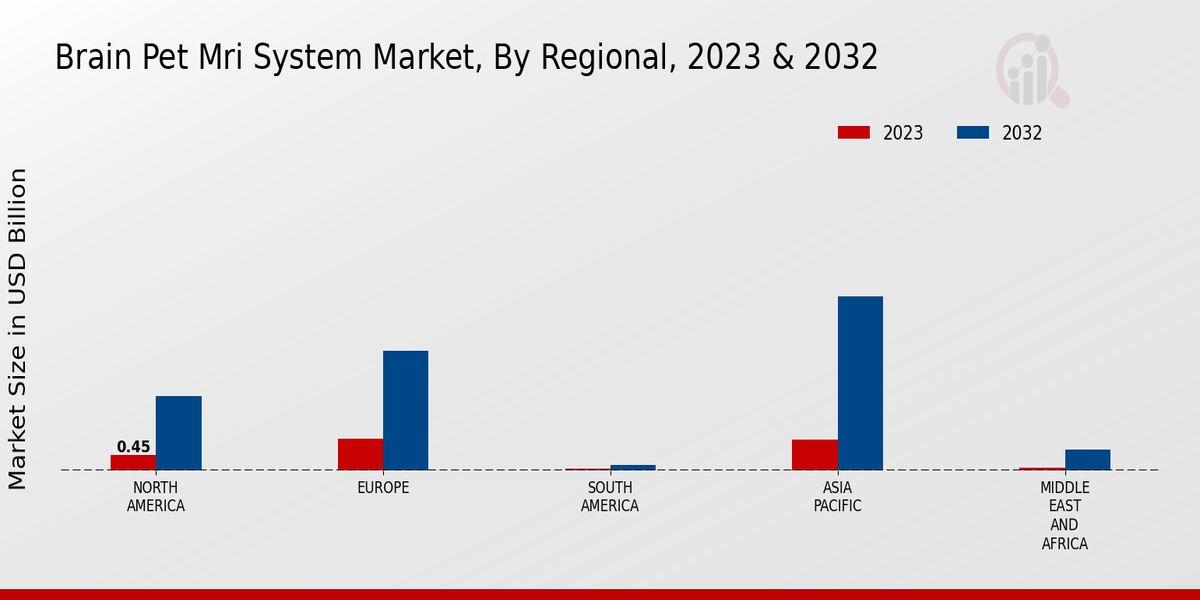 Brain Pet Mri System Market, By Regional, 2023 & 2032

2023 2032

Market Size in USD Billion

0.45

NORTH AMERICA

EUROPE

SOUTH AMERICA

ASIA PACIFIC

MIDDLE EAST AND AFRICA