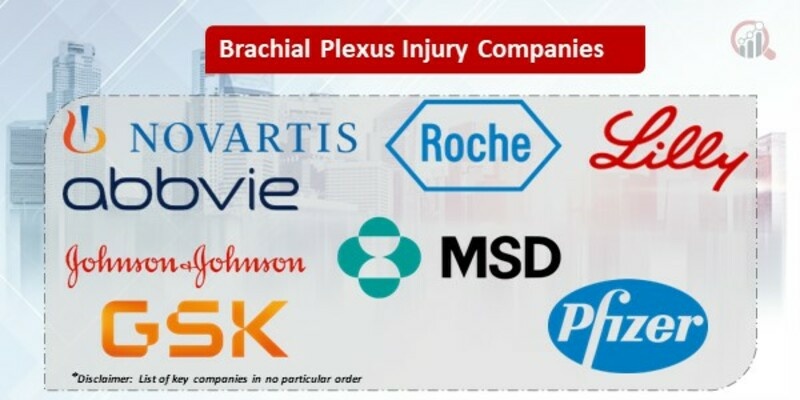 Brachial Plexus Injury Companies

NOVARTIS

Roche

Lilly

abbvie

Johnson&Johnson

MSD

GSK

Pfizer

*Disclaimer: List of key companies in no particular order