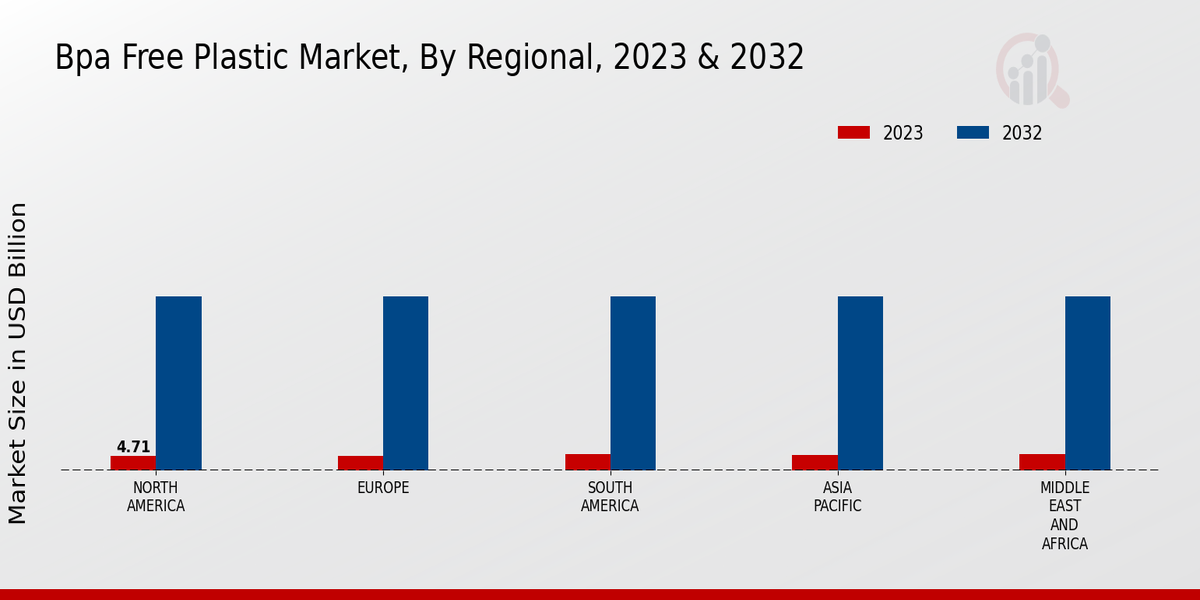 Bpa Free Plastic Market, By Regional, 2023 & 2032

2023
2032

Market Size in USD Billion

4.71

NORTH AMERICA
EUROPE
SOUTH AMERICA
ASIA PACIFIC
MIDDLE EAST AND AFRICA